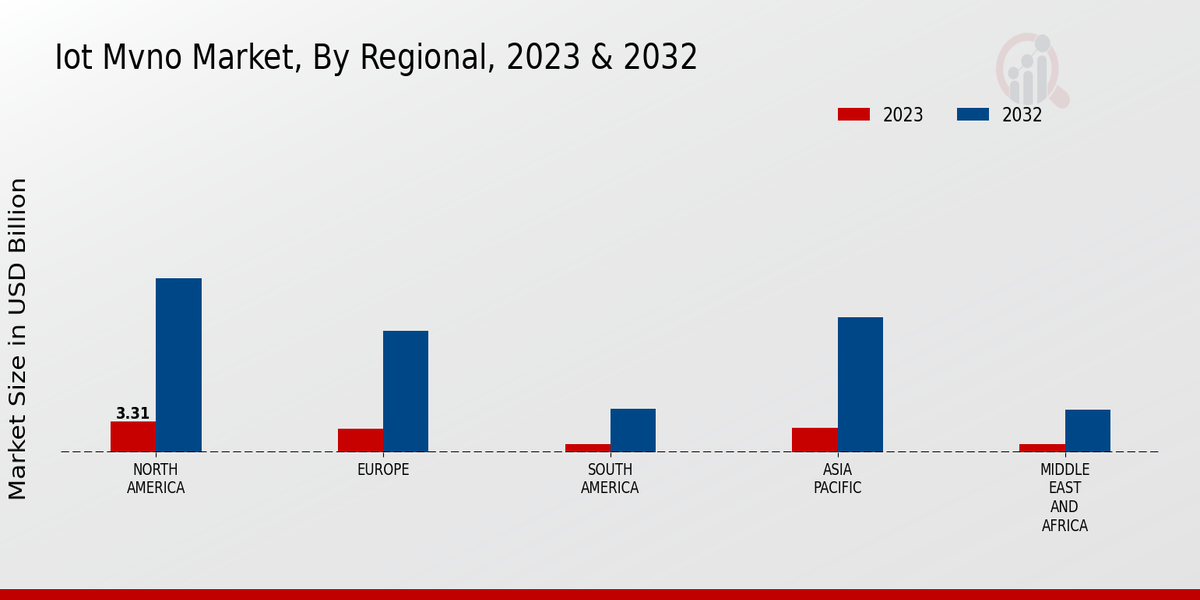 Iot Mvno Market, By Regional, 2023 & 2032

2023
2032

Market Size in USD Billion

3.31

NORTH AMERICA
EUROPE
SOUTH AMERICA
ASIA PACIFIC
MIDDLE EAST AND AFRICA