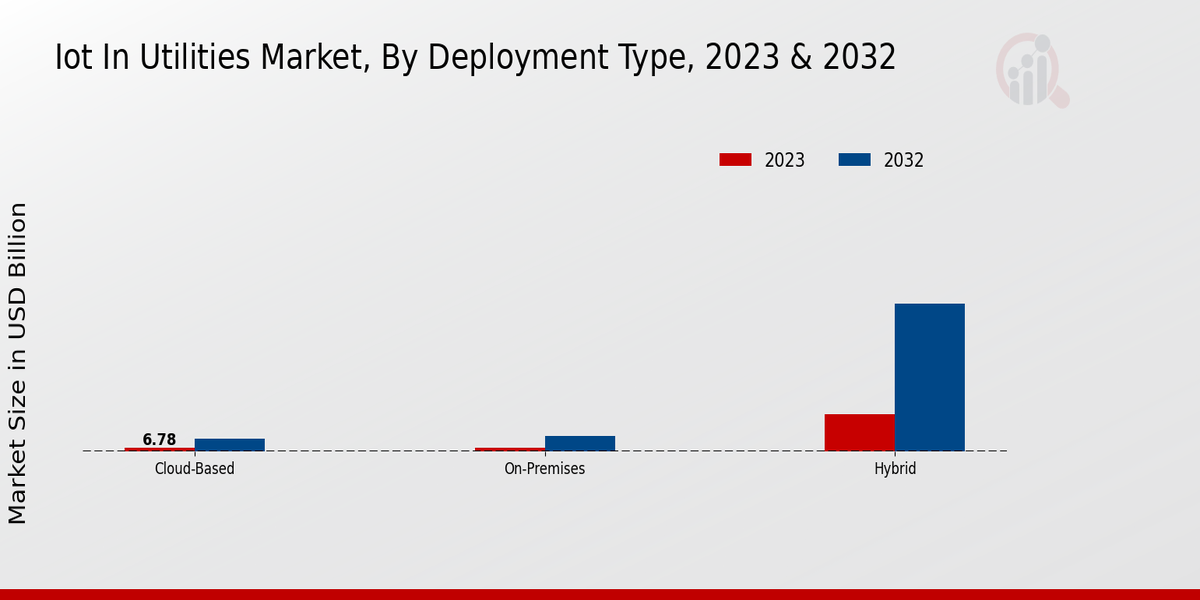 Iot In Utilities Market, By Deployment Type, 2023 & 2032

2023
2032

Market Size in USD Billion

6.78

Cloud-Based
On-Premises
Hybrid