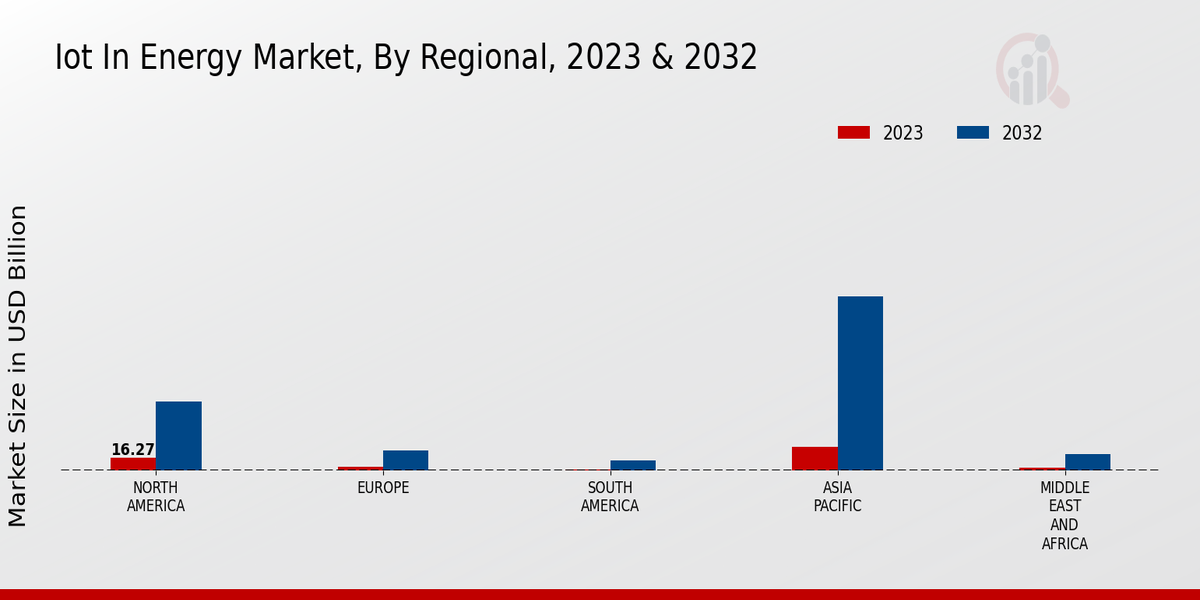 Iot In Energy Market, By Regional, 2023 & 2032

2023
2032

Market Size in USD Billion

16.27

NORTH AMERICA
EUROPE
SOUTH AMERICA
ASIA PACIFIC
MIDDLE EAST AND AFRICA