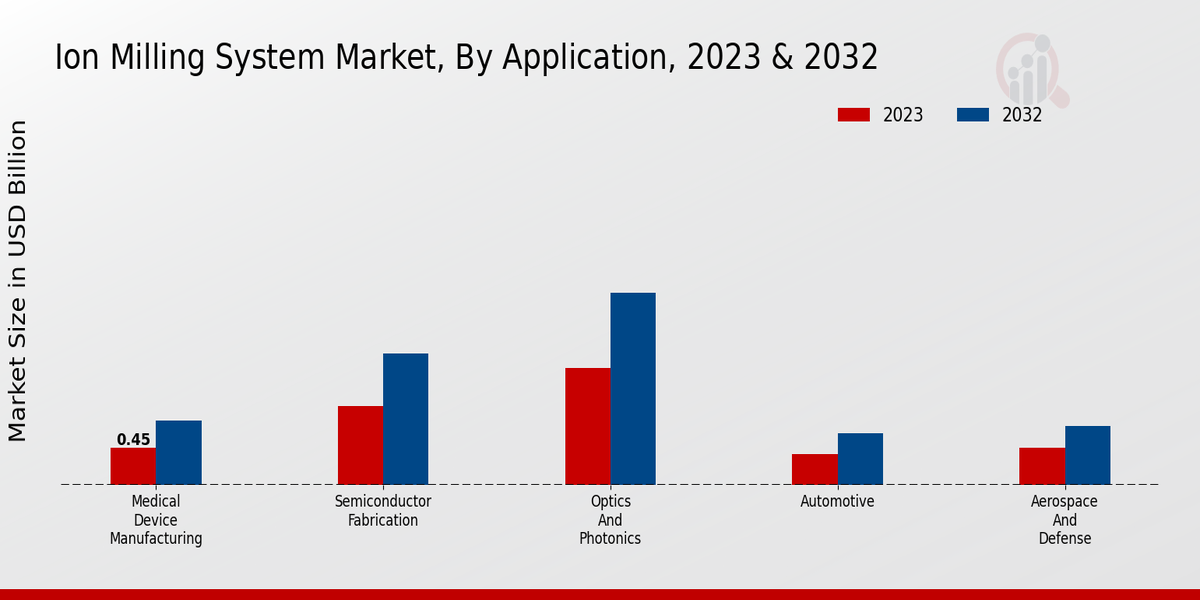 Ion Milling System Market, By Application, 2023 & 2032

2023
2032

Market Size in USD Billion

0.45

Medical Device Manufacturing

Semiconductor Fabrication

Optics And Photonics

Automotive

Aerospace And Defense