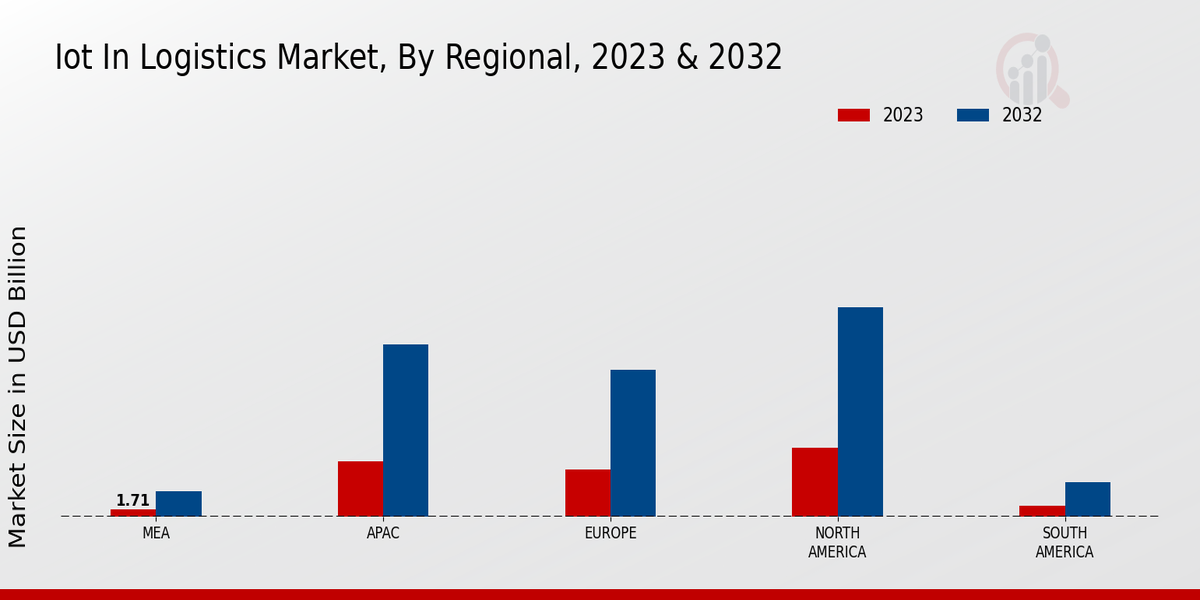 Iot In Logistics Market, By Regional, 2023 & 2032

2023
2032

Market Size in USD Billion

1.71

MEA
APAC
EUROPE
NORTH AMERICA
SOUTH AMERICA