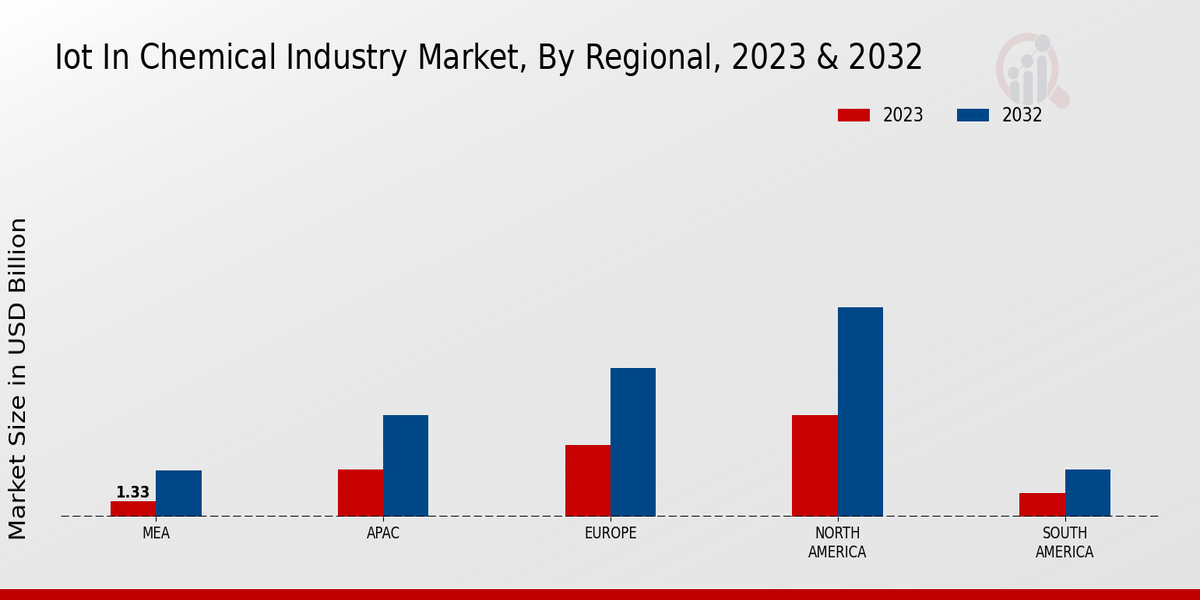 Iot In Chemical Industry Market, By Regional, 2023 & 2032

2023
2032

Market Size in USD Billion

1.33

MEA
APAC
EUROPE
NORTH AMERICA
SOUTH AMERICA