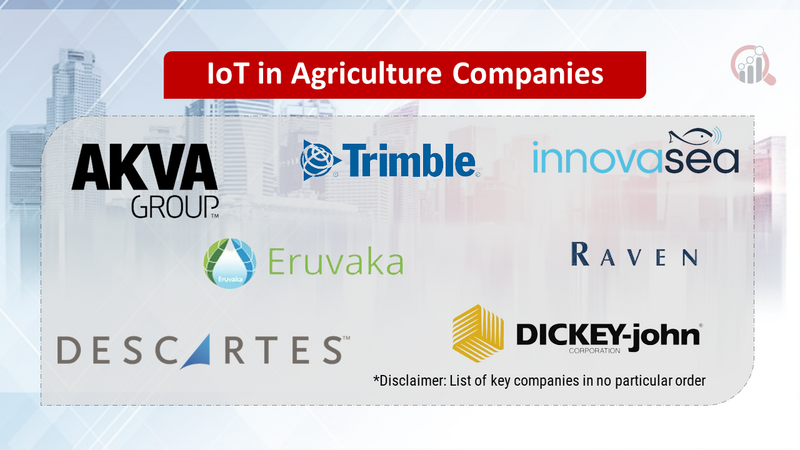 IoT in Agriculture Companies

AKVA GROUP™

Trimble.

innovasea

Eruvaka

Eruvaka

RAVEN

DESCARTES™

DICKEY-john®
CORPORATION

*Disclaimer: List of key companies in no particular order