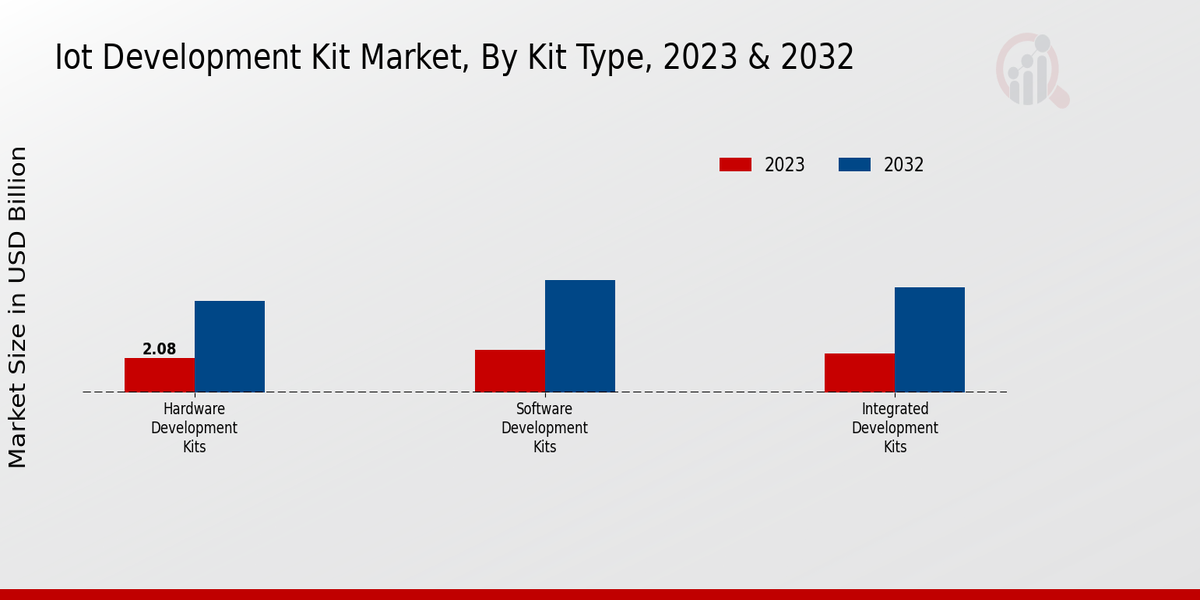 Iot Development Kit Market, By Kit Type, 2023 & 2032

2023
2032

Market Size in USD Billion

2.08

Hardware Development Kits

Software Development Kits

Integrated Development Kits