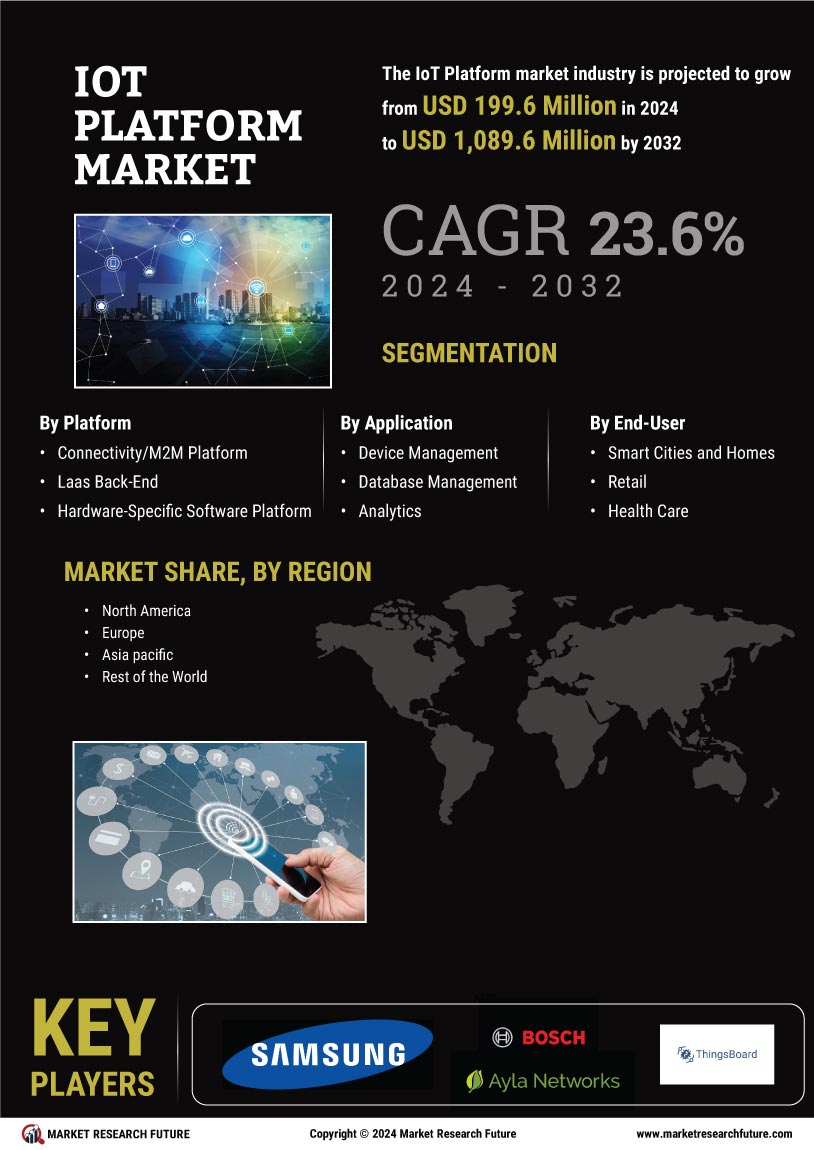 IOT PLATFORM MARKET

The IoT Platform market industry is projected to grow from USD 199.6 Million in 2024 to USD 1,089.6 Million by 2032

CAGR 23.6%
2024 - 2032

SEGMENTATION

By Platform
• Connectivity/M2M Platform
• Laas Back-End
• Hardware-Specific Software Platform

By Application
• Device Management
• Database Management
• Analytics

By End-User
• Smart Cities and Homes
• Retail
• Health Care

MARKET SHARE, BY REGION
• North America
• Europe
• Asia pacific
• Rest of the World

KEY PLAYERS

SAMSUNG
BOSCH
Ayla Networks
ThingsBoard

MARKET RESEARCH FUTURE
Copyright © 2024 Market Research Future
www.marketresearchfuture.com