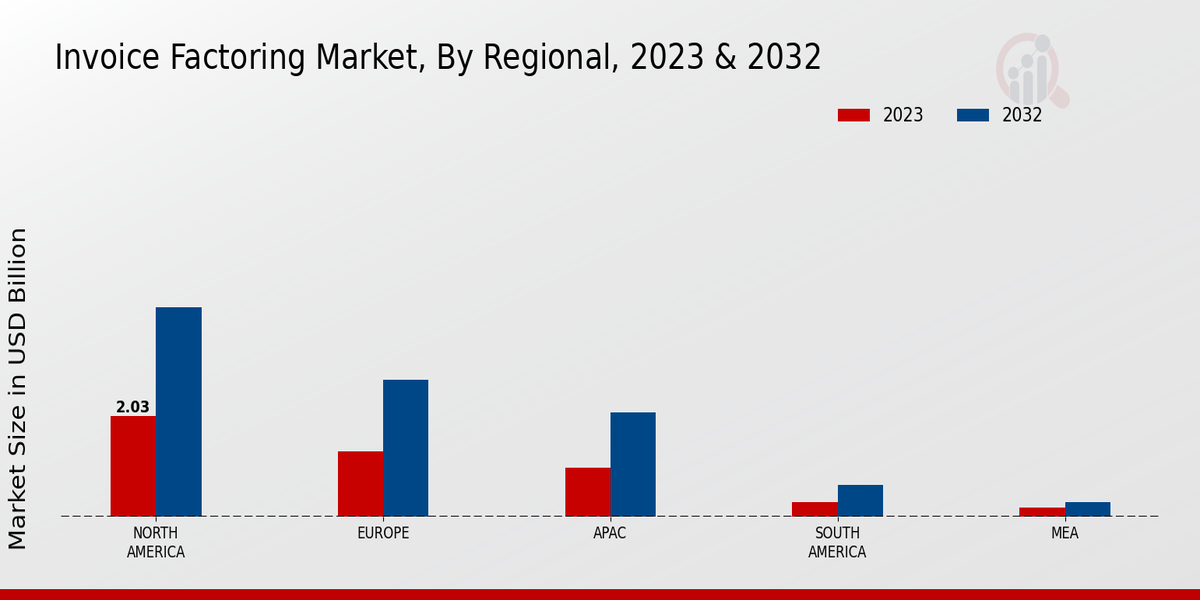 Invoice Factoring Market, By Regional, 2023 & 2032

2023
2032

Market Size in USD Billion

2.03

NORTH AMERICA
EUROPE
APAC
SOUTH AMERICA
MEA