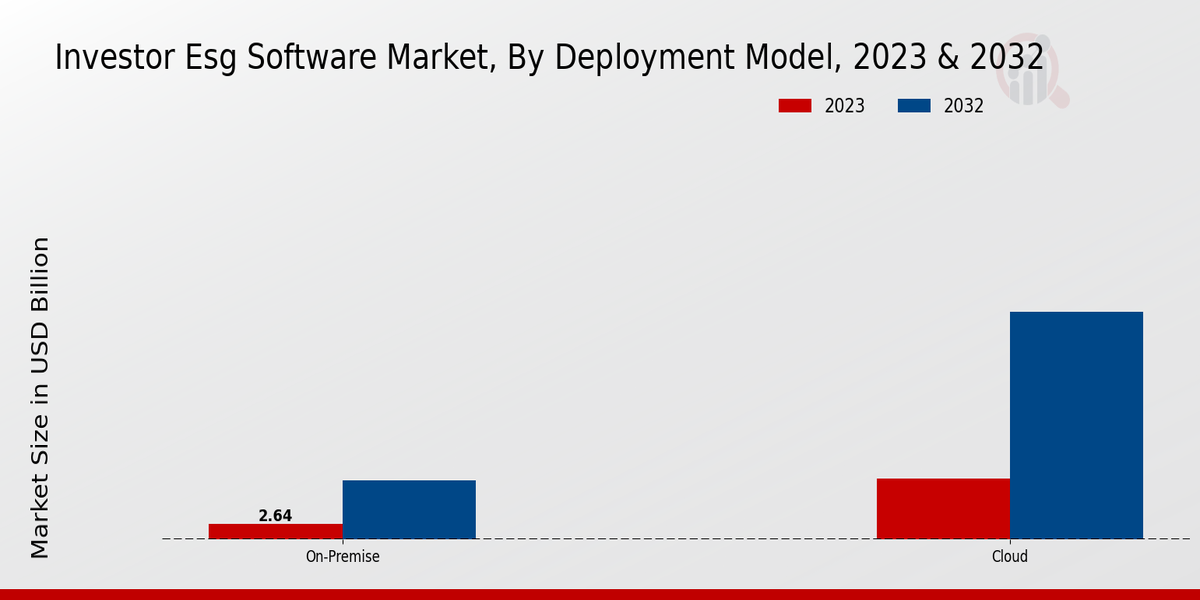 Investor Esg Software Market, By Deployment Model, 2023 & 2032

2023
2032

Market Size in USD Billion

2.64

On-Premise

Cloud