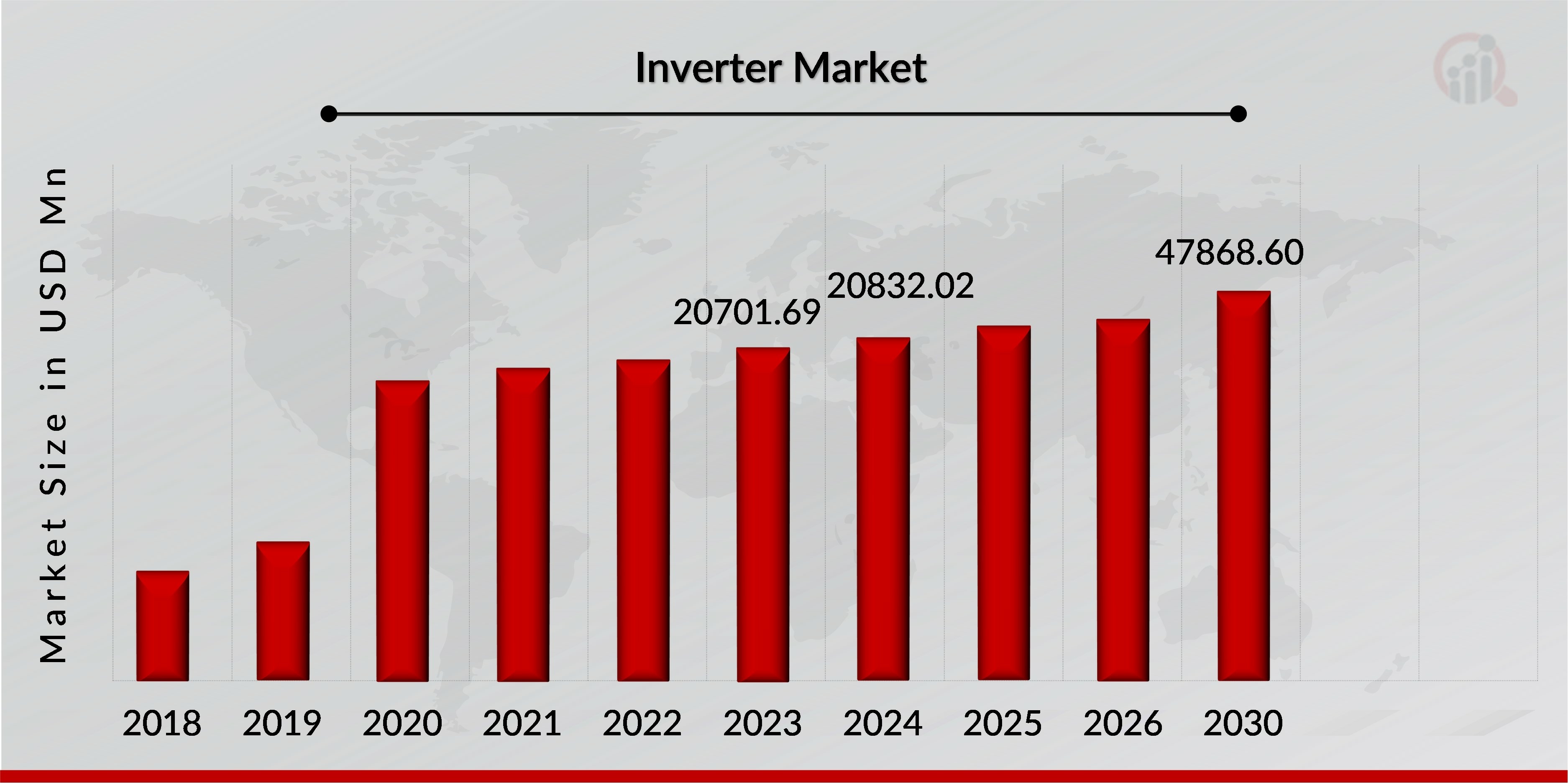 Inverter Market

Market Size in USD Mn

20701.69
20832.02
47868.60

2018
2019
2020
2021
2022
2023
2024
2025
2026
2030