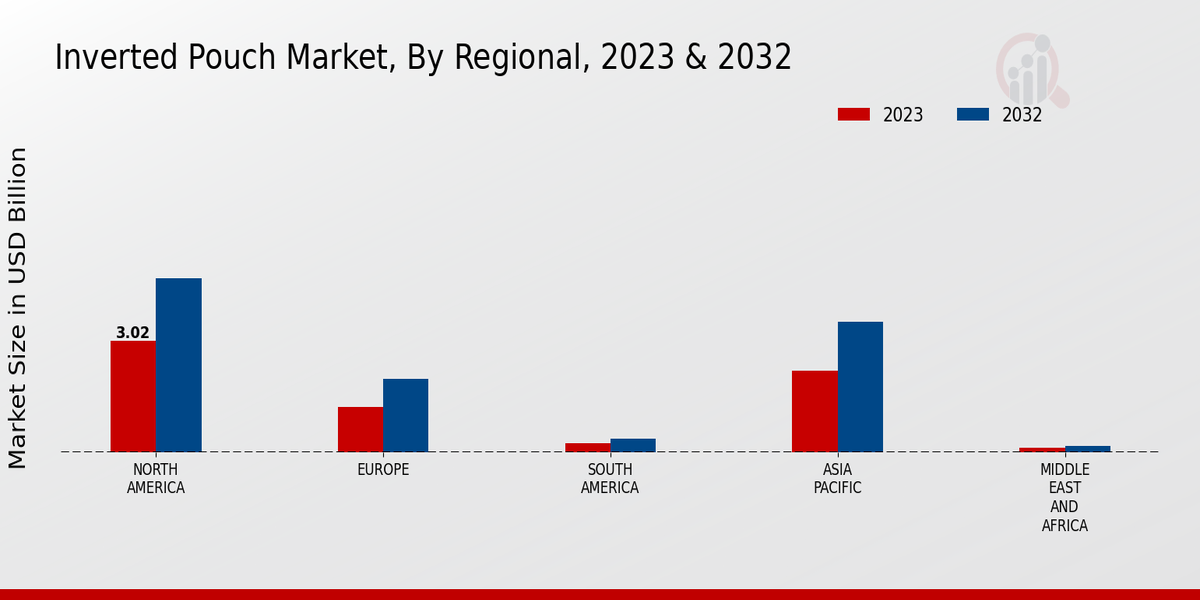 Inverted Pouch Market, By Regional, 2023 & 2032

2023
2032

Market Size in USD Billion

3.02

NORTH AMERICA
EUROPE
SOUTH AMERICA
ASIA PACIFIC
MIDDLE EAST AND AFRICA