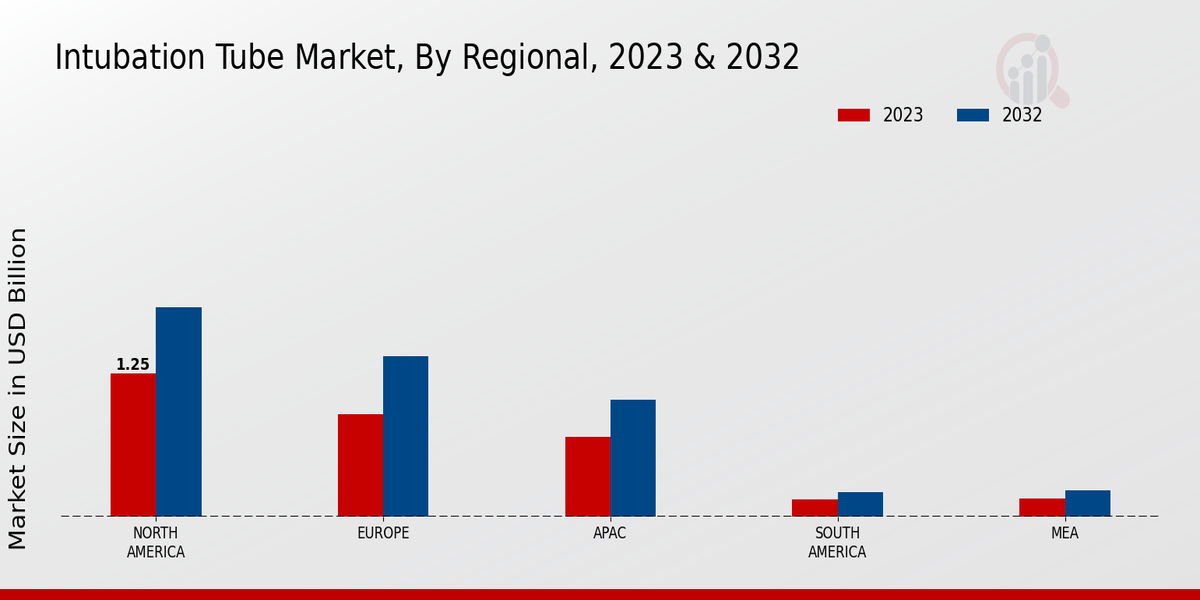 Intubation Tube Market, By Regional, 2023 & 2032

2023
2032

Market Size in USD Billion

1.25

NORTH AMERICA
EUROPE
APAC
SOUTH AMERICA
MEA