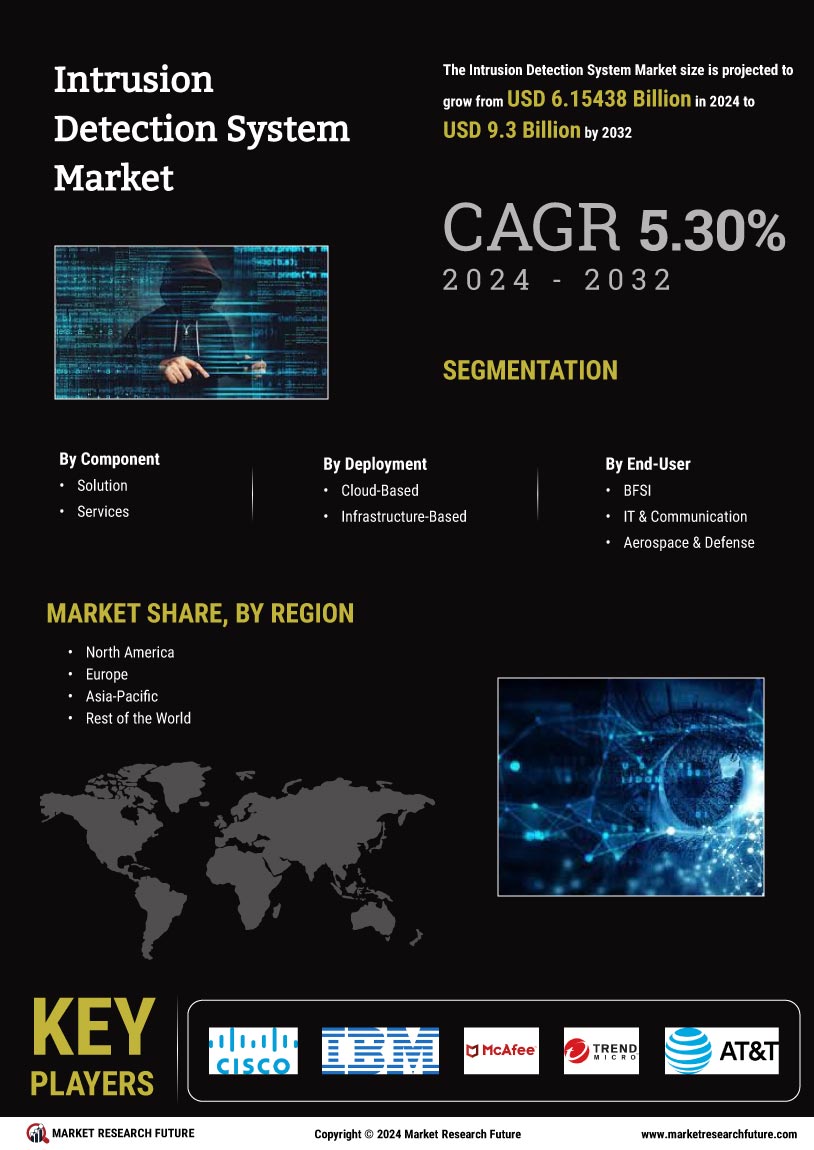 Intrusion Detection System Market

The Intrusion Detection System Market size is projected to grow from USD 6.15438 Billion in 2024 to USD 9.3 Billion by 2032

CAGR 5.30%
2024 - 2032

SEGMENTATION

By Component
• Solution
• Services

By Deployment
• Cloud-Based
• Infrastructure-Based

By End-User
• BFSI
• IT & Communication
• Aerospace & Defense

MARKET SHARE, BY REGION
• North America
• Europe
• Asia-Pacific
• Rest of the World

KEY PLAYERS

CISCO

IBM

McAfee

TREND MICRO

AT&T

MARKET RESEARCH FUTURE

Copyright © 2024 Market Research Future

www.marketresearchfuture.com