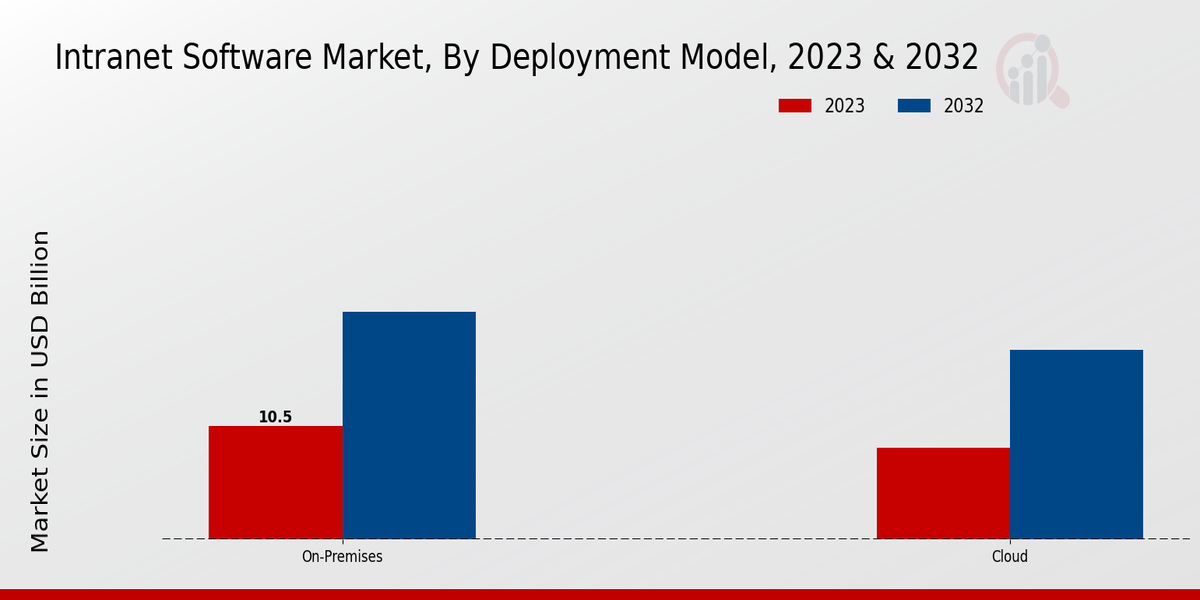 Intranet Software Market, By Deployment Model, 2023 & 2032

2023
2032

Market Size in USD Billion

10.5

On-Premises

Cloud