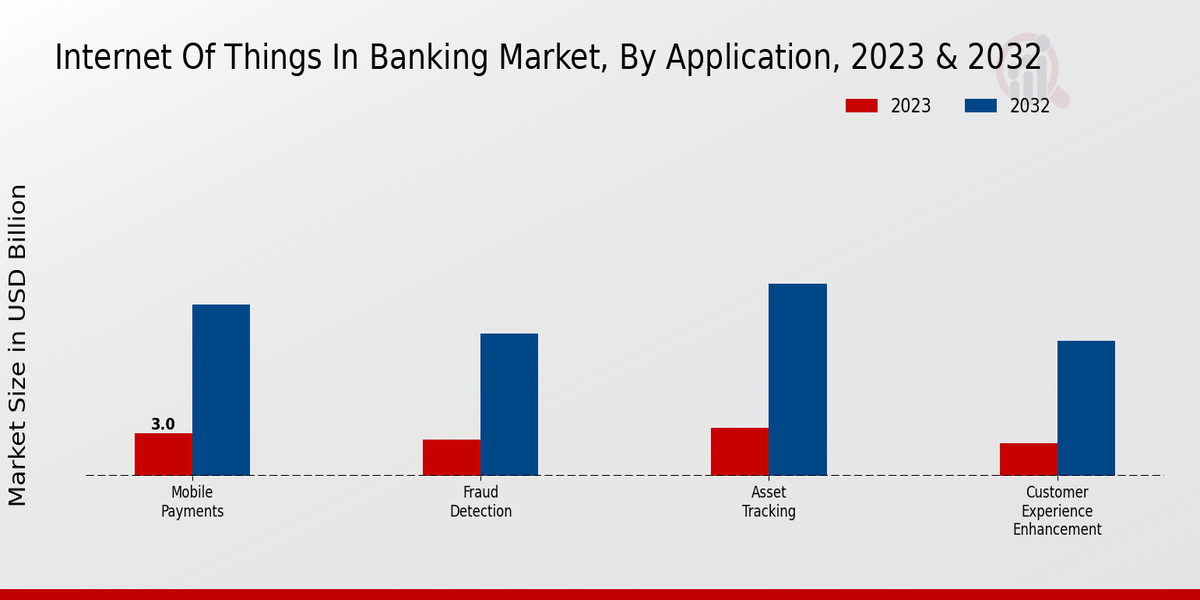 Internet Of Things In Banking Market, By Application, 2023 & 2032

2023
2032

Market Size in USD Billion

3.0

Mobile Payments
Fraud Detection
Asset Tracking
Customer Experience Enhancement