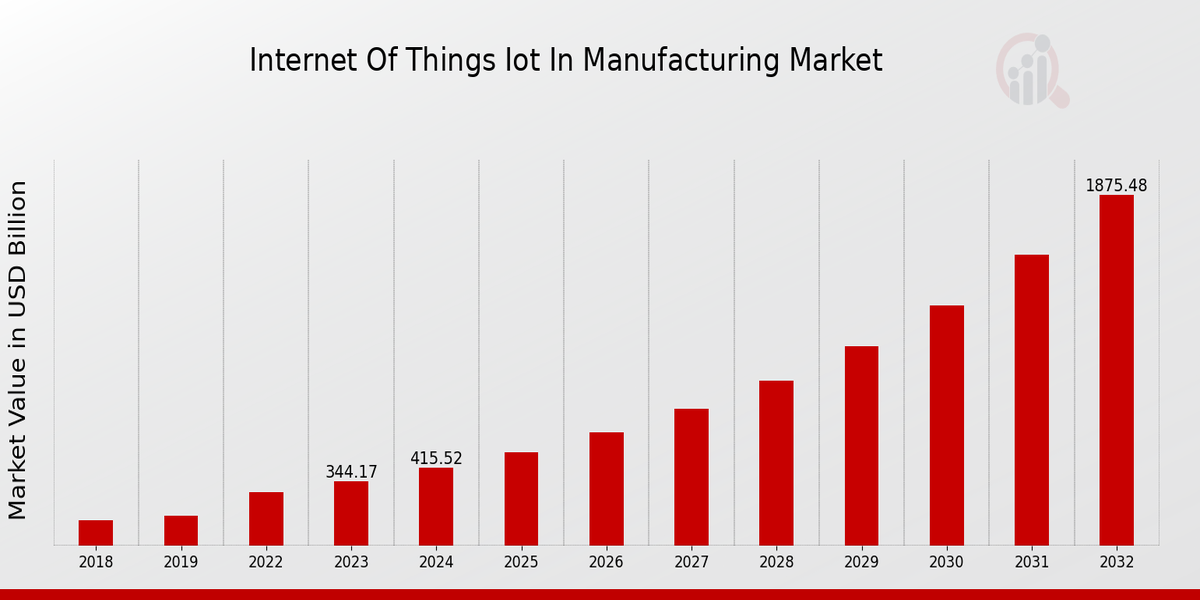 Internet Of Things Iot In Manufacturing Market

Market Value in USD Billion

344.17
415.52
1875.48

2018
2019
2022
2023
2024
2025
2026
2027
2028
2029
2030
2031
2032