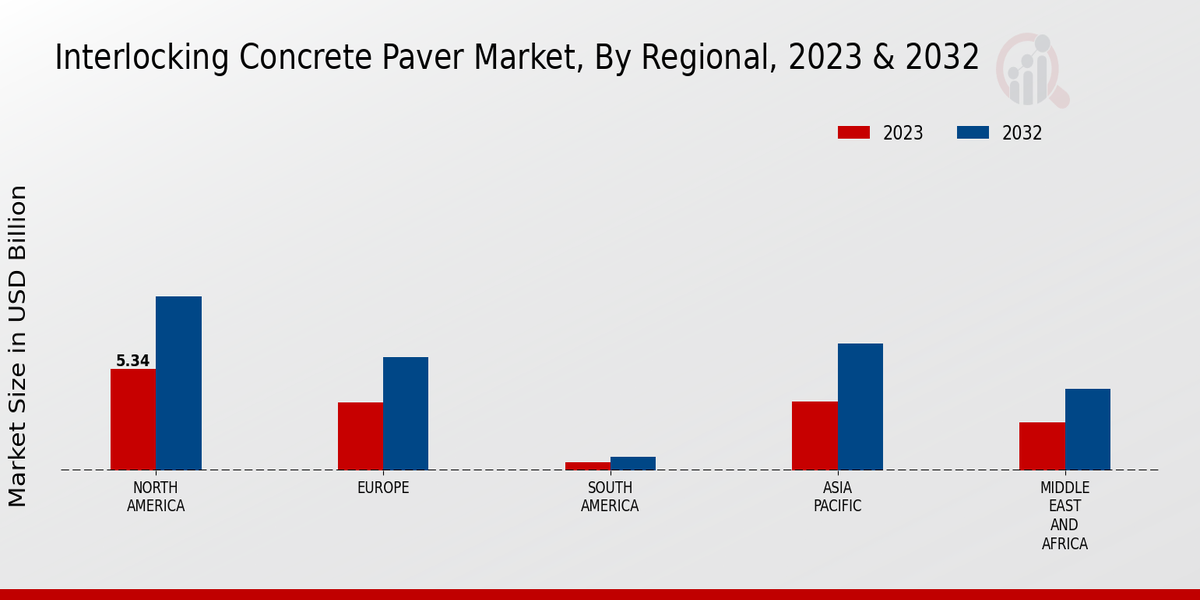 Interlocking Concrete Paver Market, By Regional, 2023 & 2032

2023
2032

Market Size in USD Billion

5.34

NORTH AMERICA
EUROPE
SOUTH AMERICA
ASIA PACIFIC
MIDDLE EAST AND AFRICA