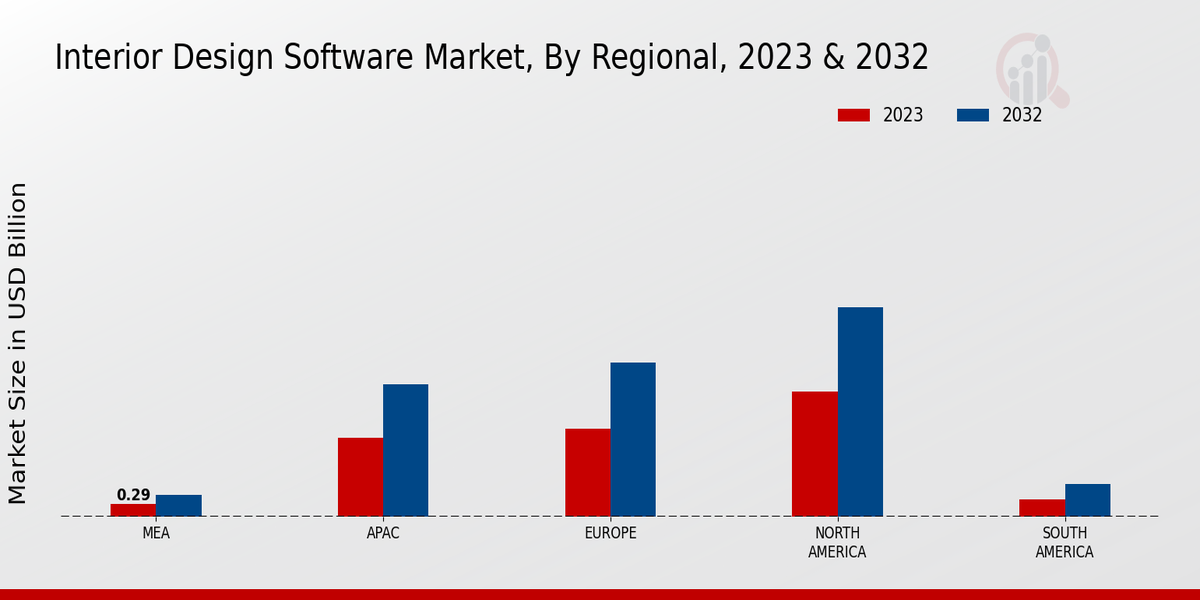 Interior Design Software Market, By Regional, 2023 & 2032

2023
2032

Market Size in USD Billion

0.29

MEA
APAC
EUROPE
NORTH AMERICA
SOUTH AMERICA