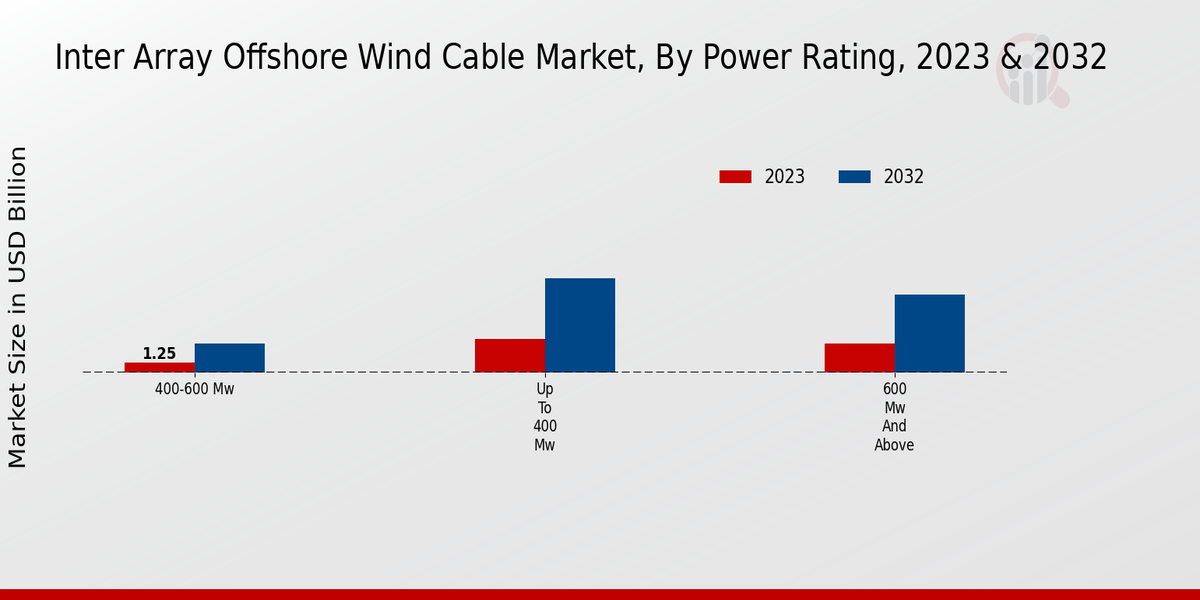 Inter Array Offshore Wind Cable Market, By Power Rating, 2023 & 2032

2023
2032

Market Size in USD Billion

1.25

400-600 Mw

Up To 400 Mw

600 Mw And Above