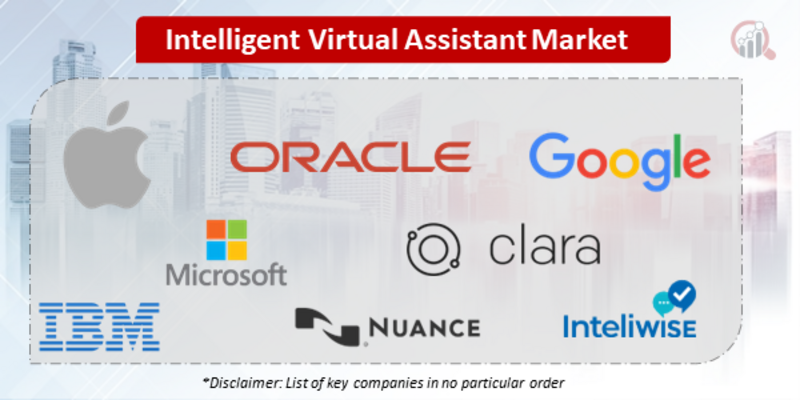 Intelligent Virtual Assistant Market

ORACLE

Google

Microsoft

clara

IBM

NUANCE

Inteliwise

*Disclaimer: List of key companies in no particular order