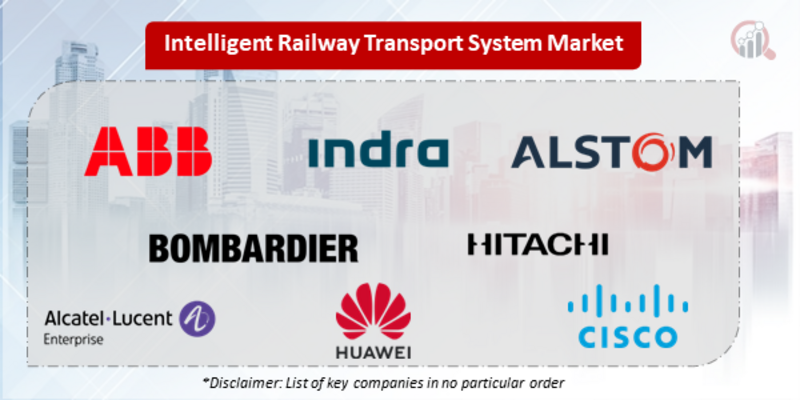 Intelligent Railway Transport System Market

ABB

indra

ALSTOM

BOMBARDIER

HITACHI

Alcatel·Lucent Enterprise

HUAWEI

CISCO

*Disclaimer: List of key companies in no particular order