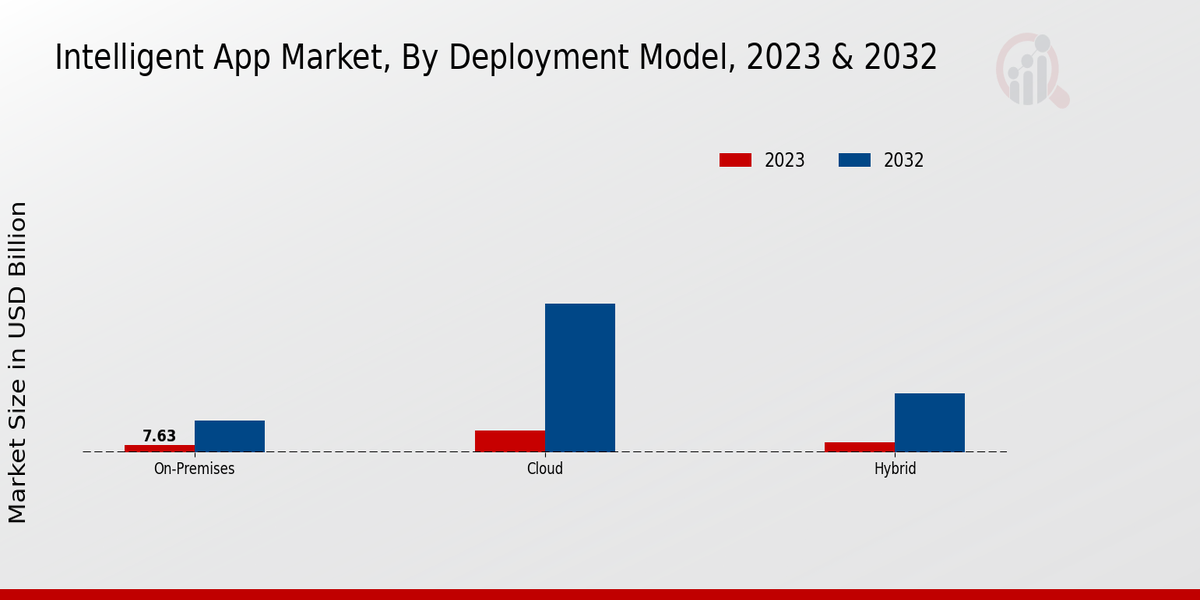 Intelligent App Market, By Deployment Model, 2023 & 2032

2023 2032

Market Size in USD Billion

7.63

On-Premises

Cloud

Hybrid