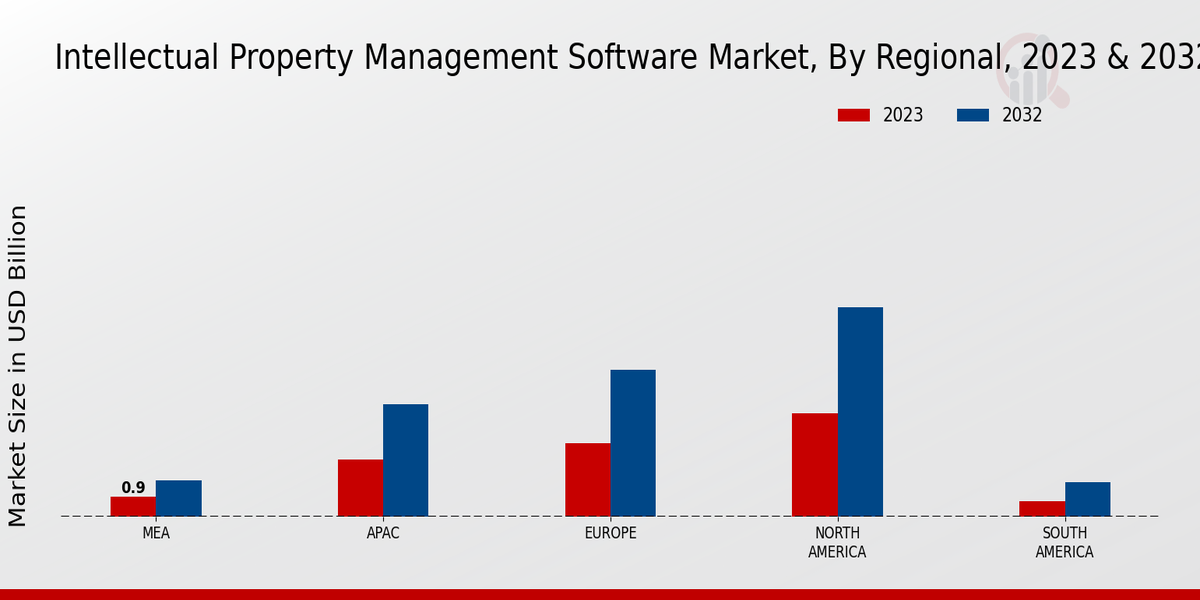 Intellectual Property Management Software Market, By Regional, 2023 & 2032

2023
2032

Market Size in USD Billion

0.9

MEA
APAC
EUROPE
NORTH AMERICA
SOUTH AMERICA