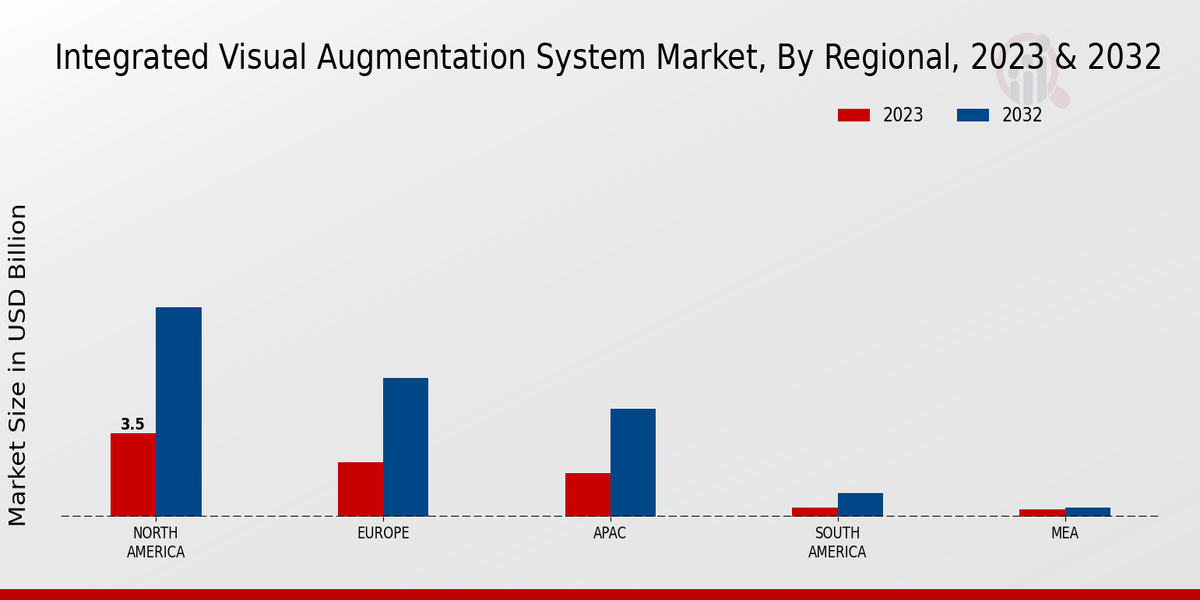 Integrated Visual Augmentation System Market, By Regional, 2023 & 2032

2023
2032

Market Size in USD Billion

3.5

NORTH AMERICA
EUROPE
APAC
SOUTH AMERICA
MEA