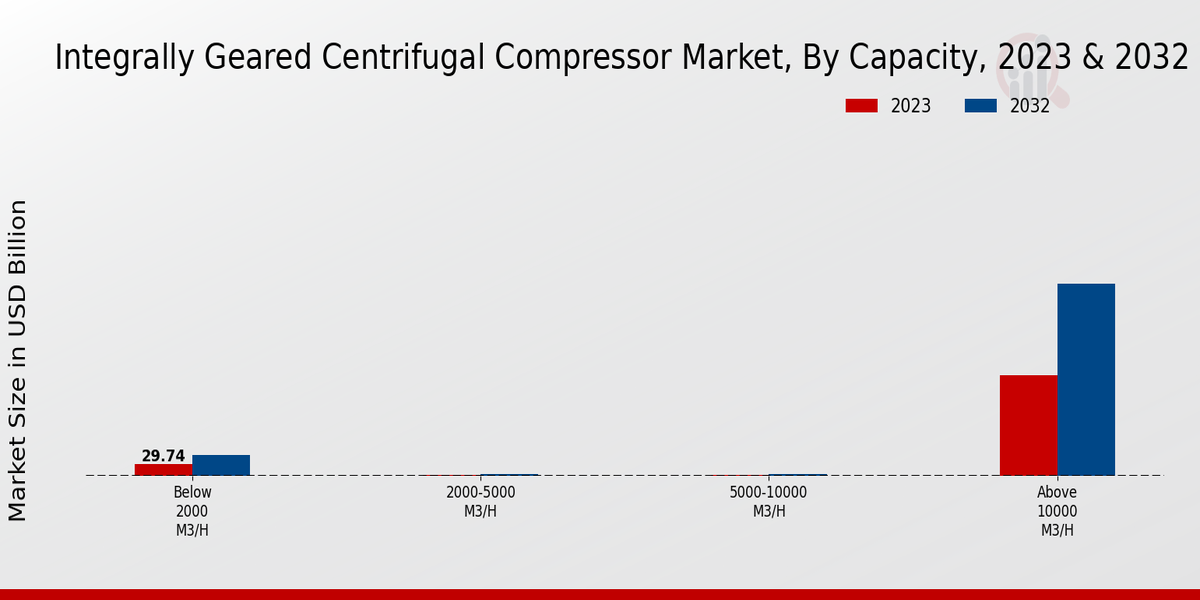 Integrally Geared Centrifugal Compressor Market, By Capacity, 2023 & 2032

2023
2032

Market Size in USD Billion

29.74

Below 2000 M3/H
2000-5000 M3/H
5000-10000 M3/H
Above 10000 M3/H