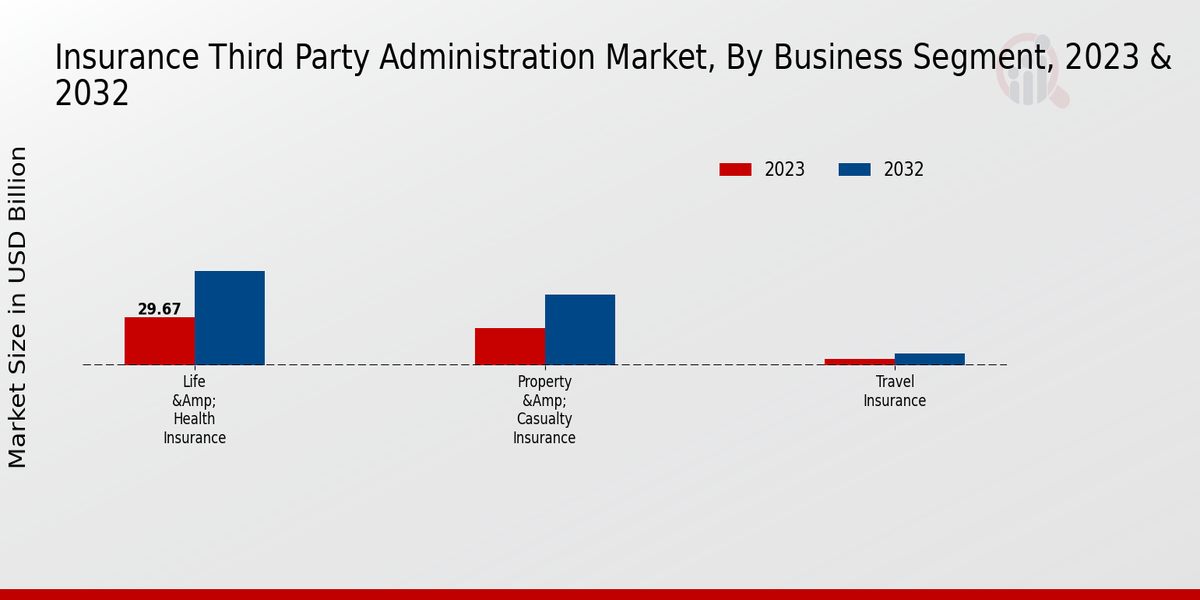 Insurance Third Party Administration Market, By Business Segment, 2023 & 2032

2023
2032

Market Size in USD Billion

29.67

Life &Amp; Health Insurance

Property &Amp; Casualty Insurance

Travel Insurance