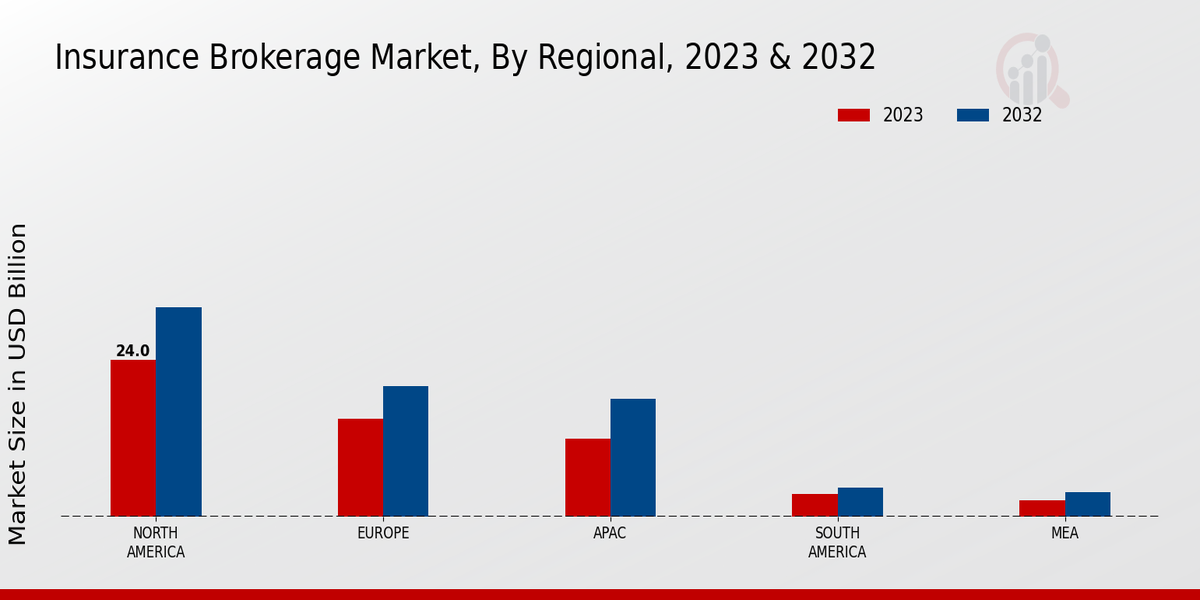 Insurance Brokerage Market, By Regional, 2023 & 2032

2023
2032

Market Size in USD Billion

24.0

NORTH AMERICA
EUROPE
APAC
SOUTH AMERICA
MEA