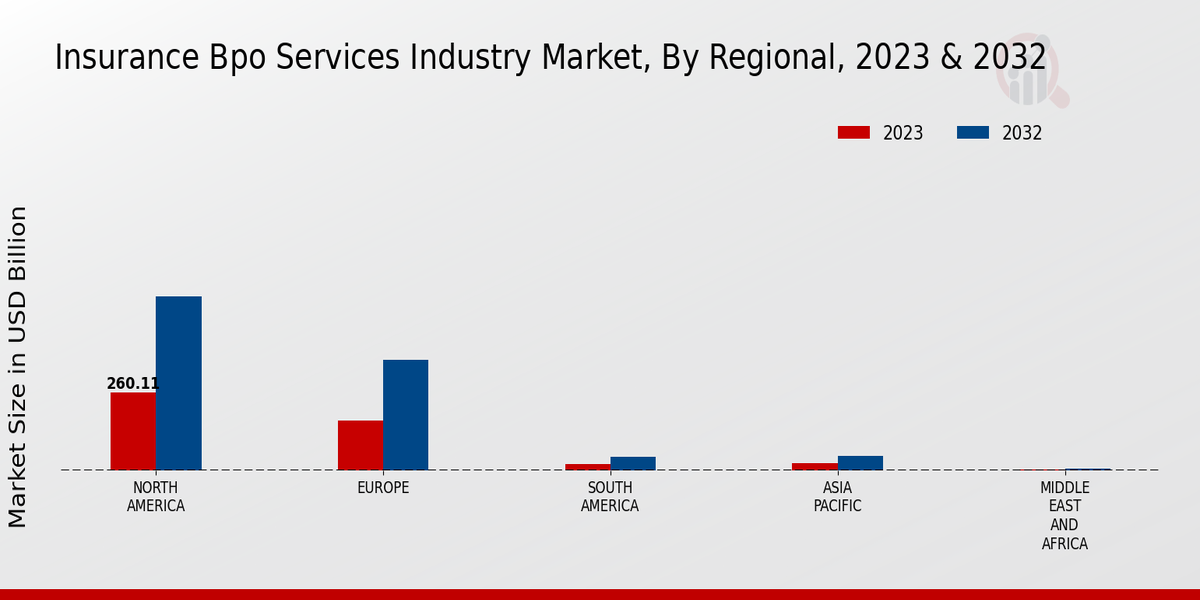 Insurance Bpo Services Industry Market, By Regional, 2023 & 2032

2023
2032

Market Size in USD Billion

260.11

NORTH AMERICA
EUROPE
SOUTH AMERICA
ASIA PACIFIC
MIDDLE EAST AND AFRICA