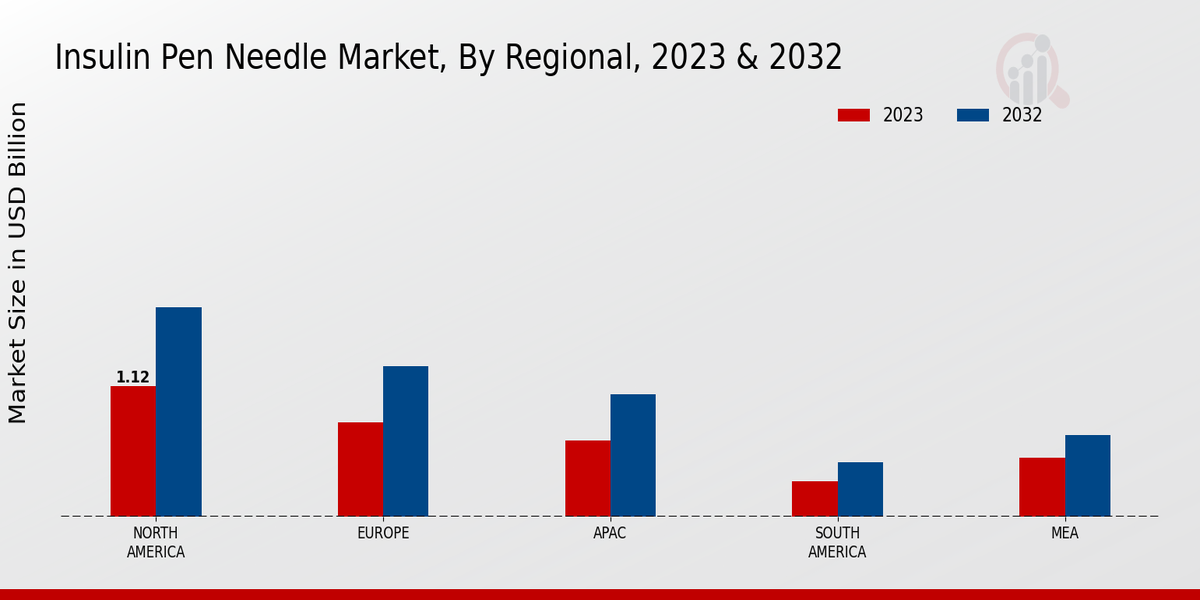 Insulin Pen Needle Market, By Regional, 2023 & 2032

2023 2032

Market Size in USD Billion

1.12

NORTH AMERICA

EUROPE

APAC

SOUTH AMERICA

MEA