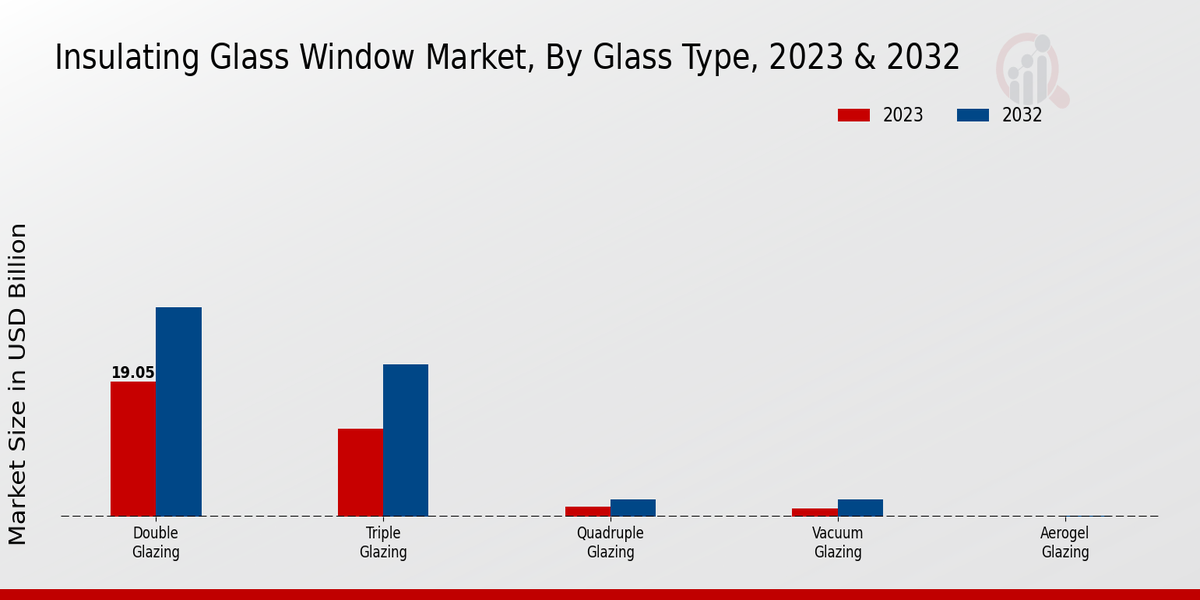 Insulating Glass Window Market, By Glass Type, 2023 & 2032

2023
2032

Market Size in USD Billion

19.05

Double Glazing
Triple Glazing
Quadruple Glazing
Vacuum Glazing
Aerogel Glazing