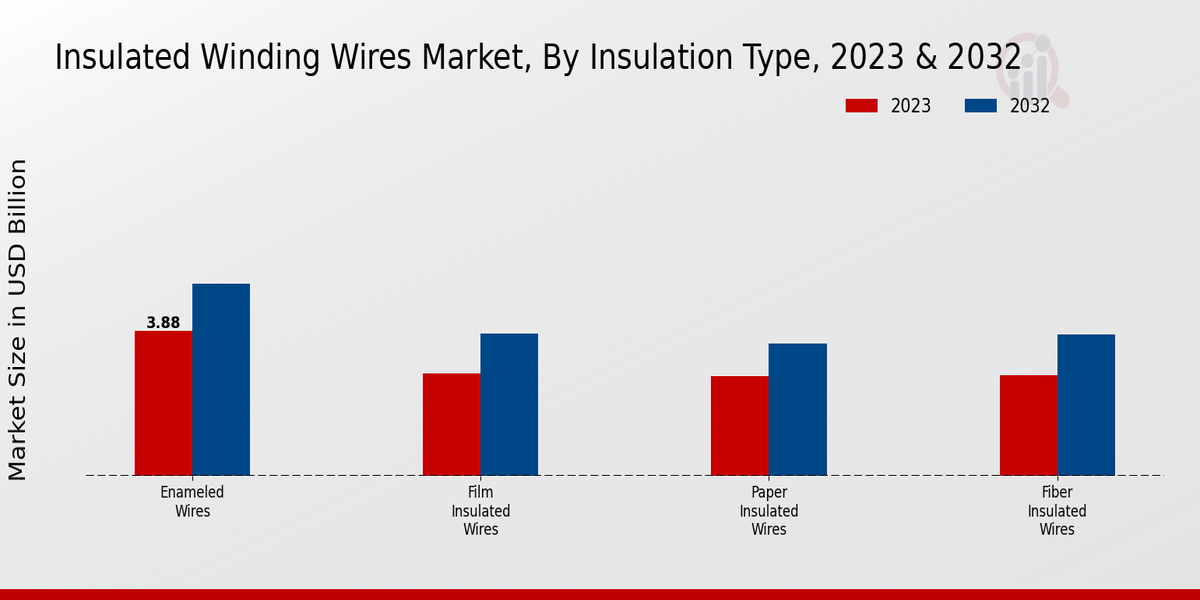 Insulated Winding Wires Market, By Insulation Type, 2023 & 2032

2023
2032

Market Size in USD Billion

3.88

Enameled Wires

Film Insulated Wires

Paper Insulated Wires

Fiber Insulated Wires