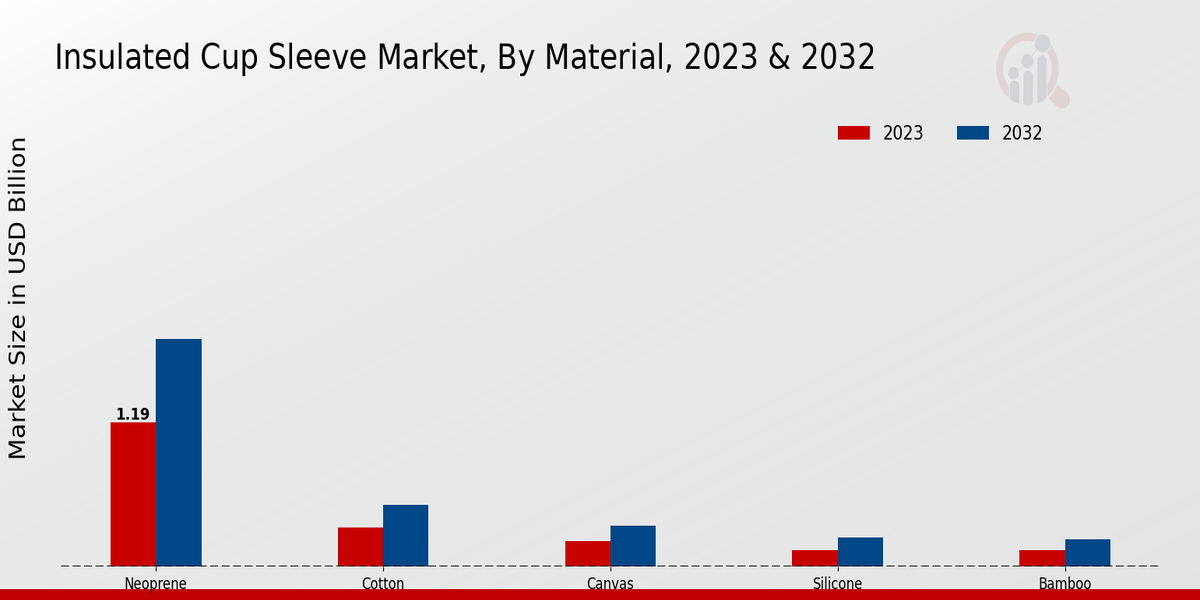 Insulated Cup Sleeve Market, By Material, 2023 & 2032

2023
2032

Market Size in USD Billion

1.19

Neoprene
Cotton
Canvas
Silicone
Bamboo