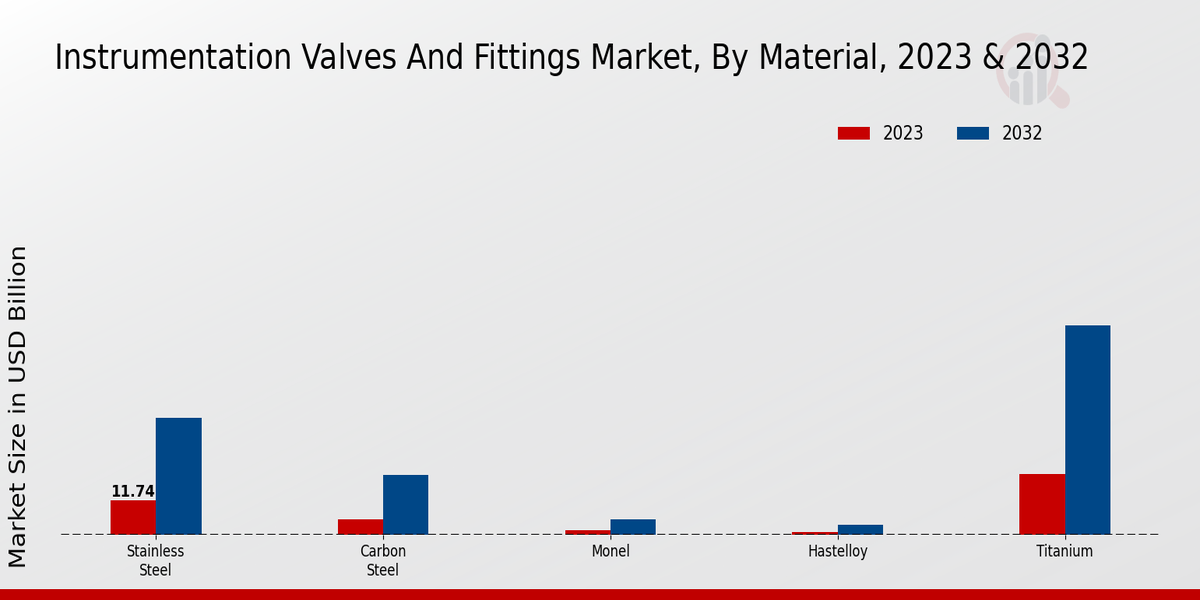 Instrumentation Valves And Fittings Market, By Material, 2023 & 2032

2023
2032

Market Size in USD Billion

11.74

Stainless Steel
Carbon Steel
Monel
Hastelloy
Titanium