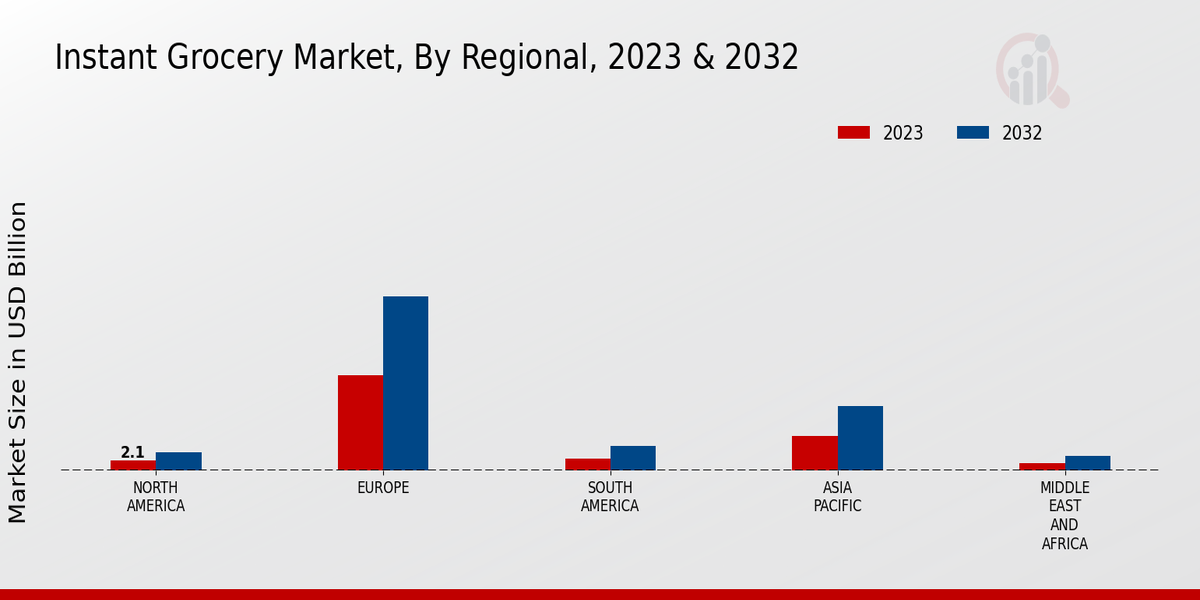 Instant Grocery Market, By Regional, 2023 & 2032

2023
2032

Market Size in USD Billion

2.1

NORTH AMERICA
EUROPE
SOUTH AMERICA
ASIA PACIFIC
MIDDLE EAST AND AFRICA