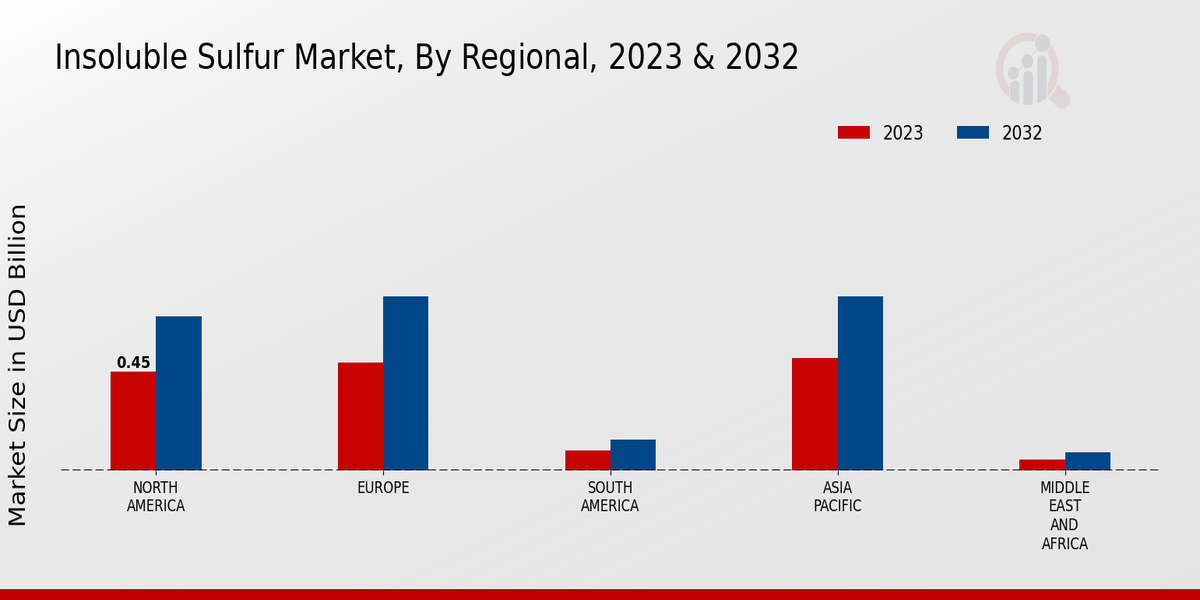 Insoluble Sulfur Market, By Regional, 2023 & 2032

2023
2032

Market Size in USD Billion

0.45

NORTH AMERICA
EUROPE
SOUTH AMERICA
ASIA PACIFIC
MIDDLE EAST AND AFRICA