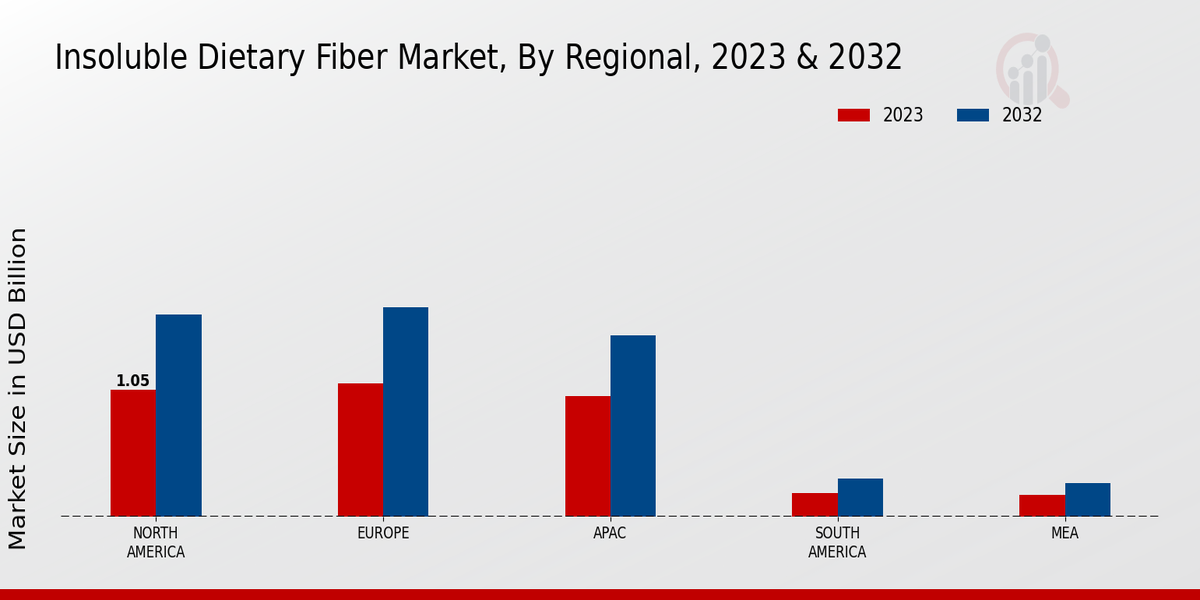 Insoluble Dietary Fiber Market, By Regional, 2023 & 2032

2023
2032

Market Size in USD Billion

1.05

NORTH AMERICA
EUROPE
APAC
SOUTH AMERICA
MEA