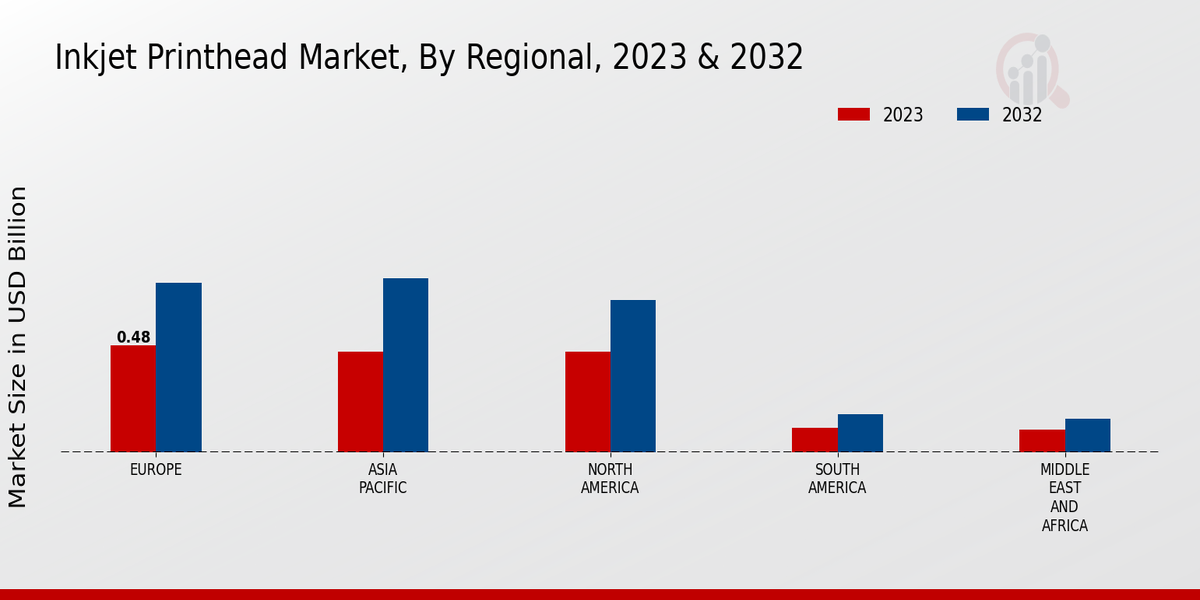 Inkjet Printhead Market, By Regional, 2023 & 2032

2023
2032

Market Size in USD Billion

0.48

EUROPE
ASIA PACIFIC
NORTH AMERICA
SOUTH AMERICA
MIDDLE EAST AND AFRICA