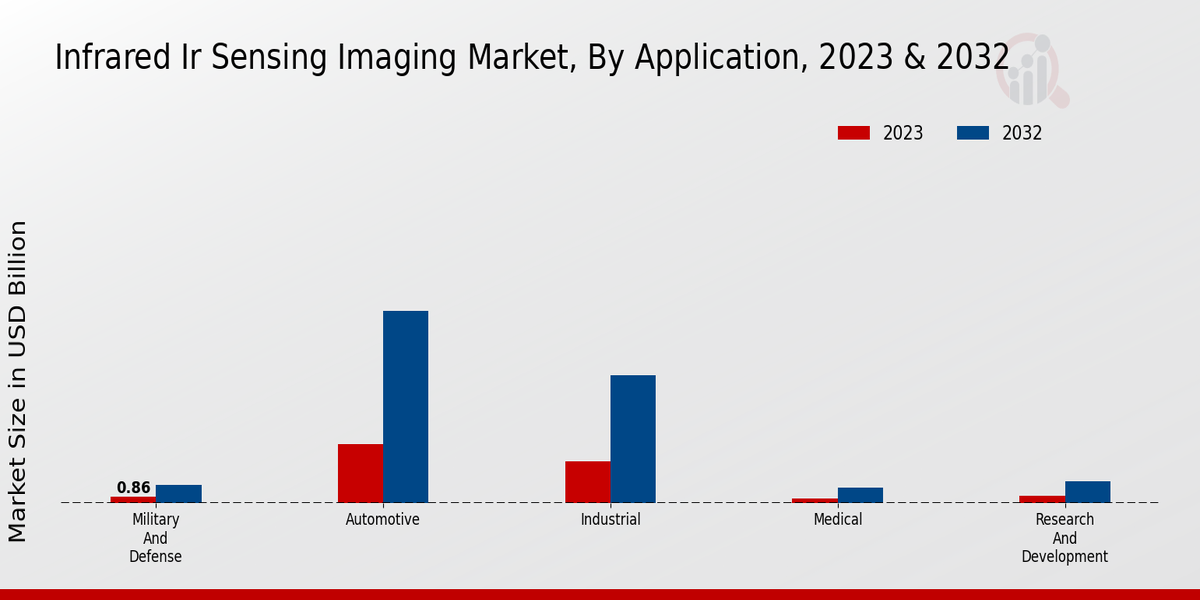 Infrared Ir Sensing Imaging Market, By Application, 2023 & 2032

2023 2032

Market Size in USD Billion

0.86

Military And Defense

Automotive

Industrial

Medical

Research And Development