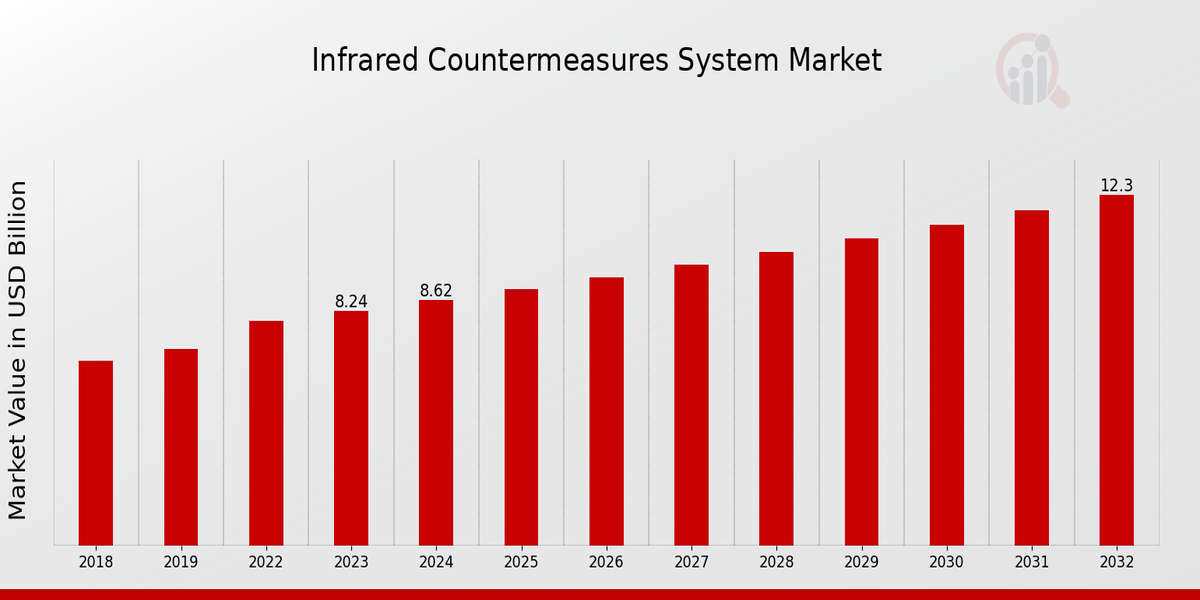 Infrared Countermeasures System Market

Market Value in USD Billion

8.24
8.62
12.3

2018
2019
2022
2023
2024
2025
2026
2027
2028
2029
2030
2031
2032