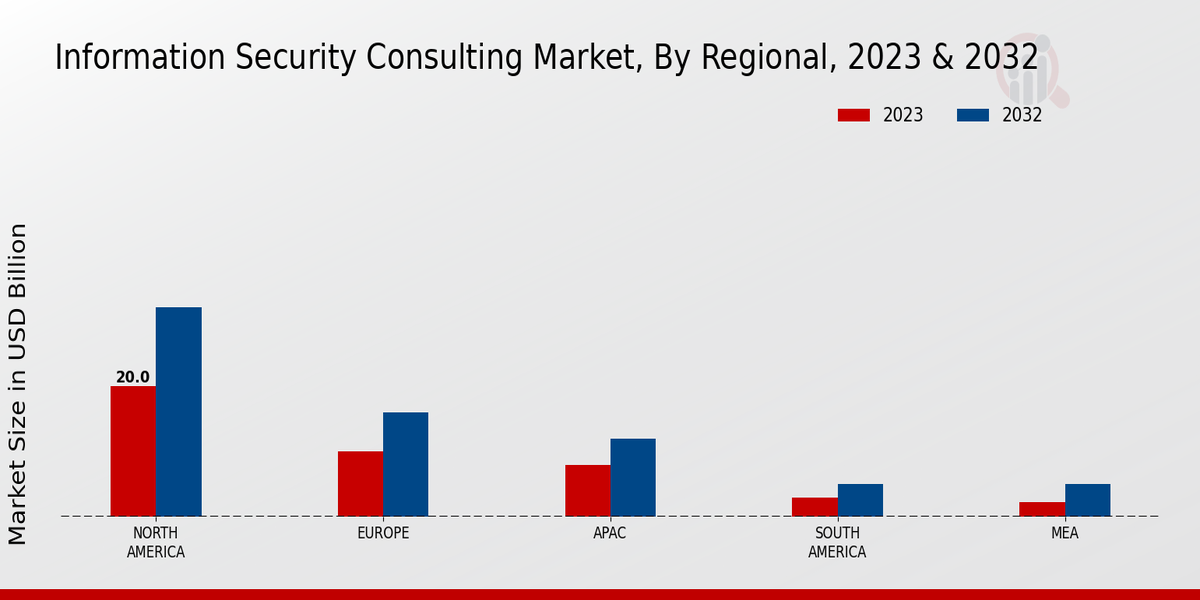 Information Security Consulting Market, By Regional, 2023 & 2032

2023
2032

Market Size in USD Billion

20.0

NORTH AMERICA
EUROPE
APAC
SOUTH AMERICA
MEA