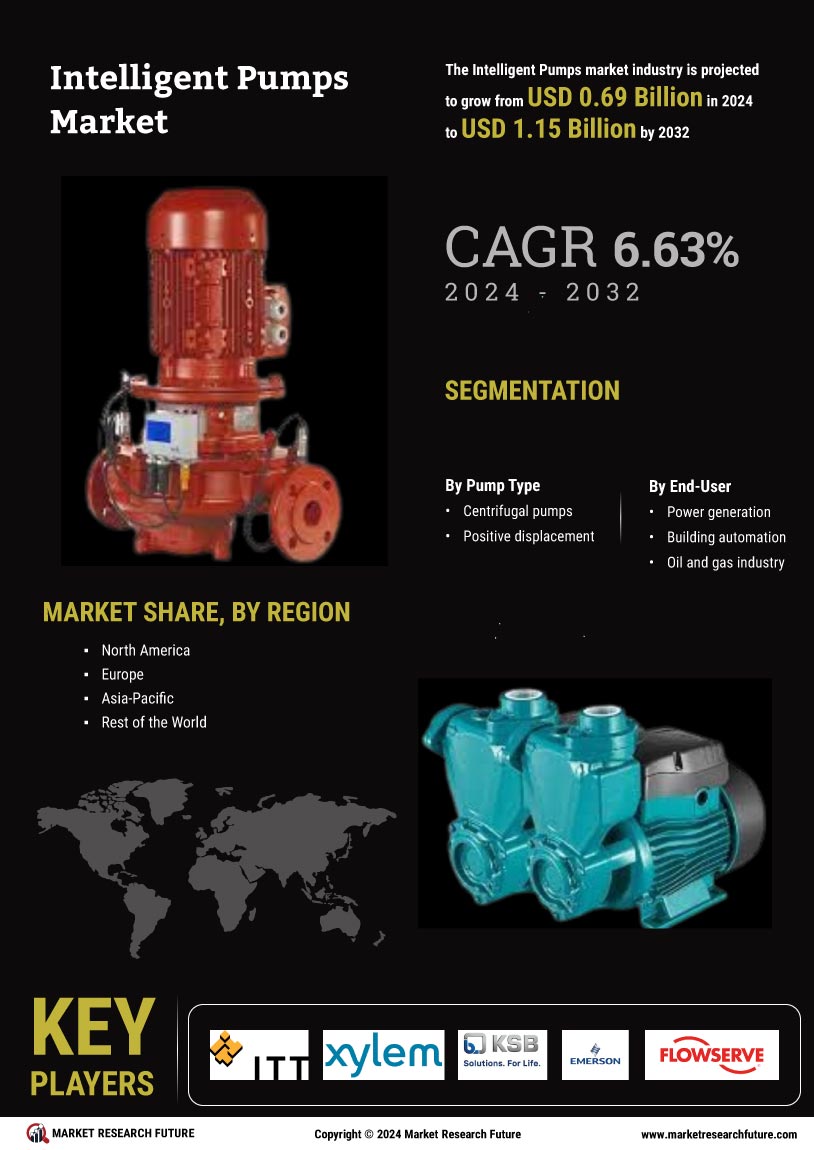 Intelligent Pumps Market

The Intelligent Pumps market industry is projected to grow from USD 0.69 Billion in 2024 to USD 1.15 Billion by 2032

CAGR 6.63%
2024 - 2032

SEGMENTATION

By Pump Type
• Centrifugal pumps
• Positive displacement

By End-User
• Power generation
• Building automation
• Oil and gas industry

MARKET SHARE, BY REGION
• North America
• Europe
• Asia-Pacific
• Rest of the World

KEY PLAYERS

ITT
xylem
KSB Solutions. For Life.
EMERSON
FLOWSERVE

MARKET RESEARCH FUTURE
Copyright © 2024 Market Research Future
www.marketresearchfuture.com