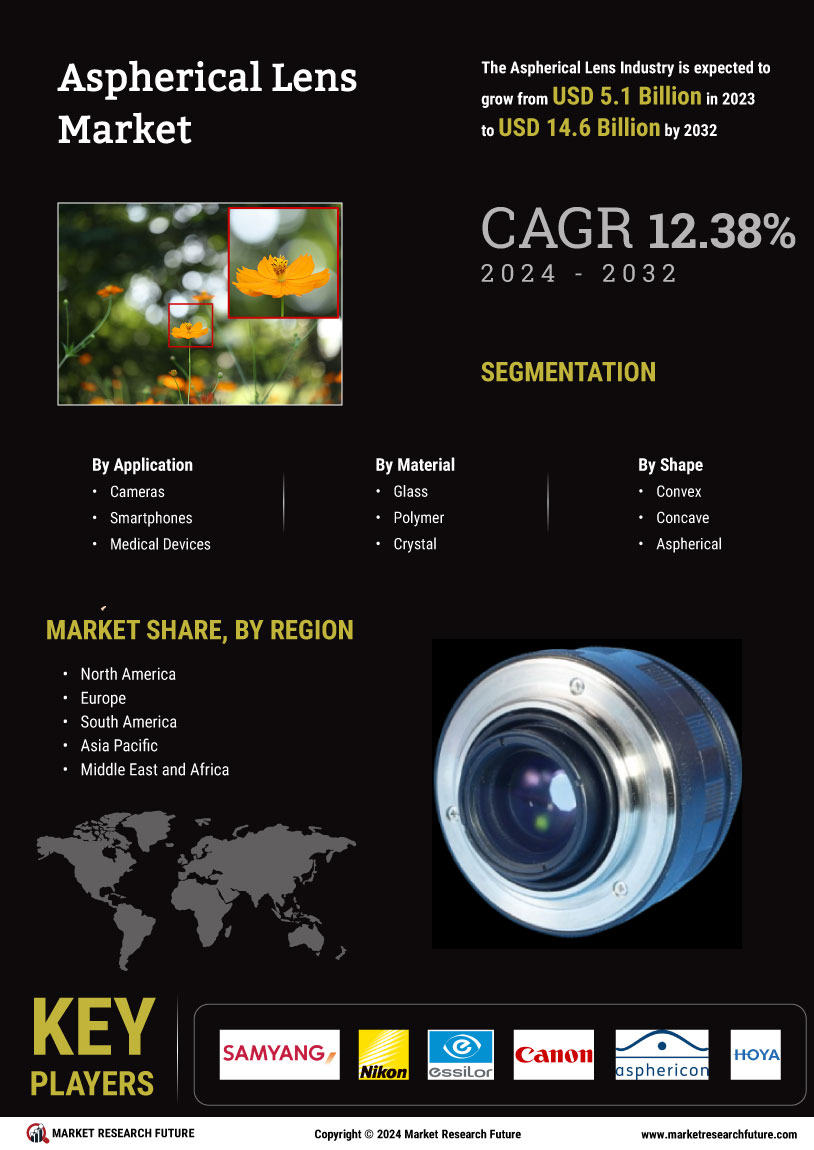 Aspherical Lens Market

The Aspherical Lens Industry is expected to grow from USD 5.1 Billion in 2023 to USD 14.6 Billion by 2032

CAGR 12.38%
2024 - 2032

SEGMENTATION

By Application
• Cameras
• Smartphones
• Medical Devices

By Material
• Glass
• Polymer
• Crystal

By Shape
• Convex
• Concave
• Aspherical

MARKET SHARE, BY REGION
• North America
• Europe
• South America
• Asia Pacific
• Middle East and Africa

KEY PLAYERS

SAMYANG
Nikon
essilor
Canon
asphericon
HOYA

MARKET RESEARCH FUTURE
Copyright © 2024 Market Research Future
www.marketresearchfuture.com