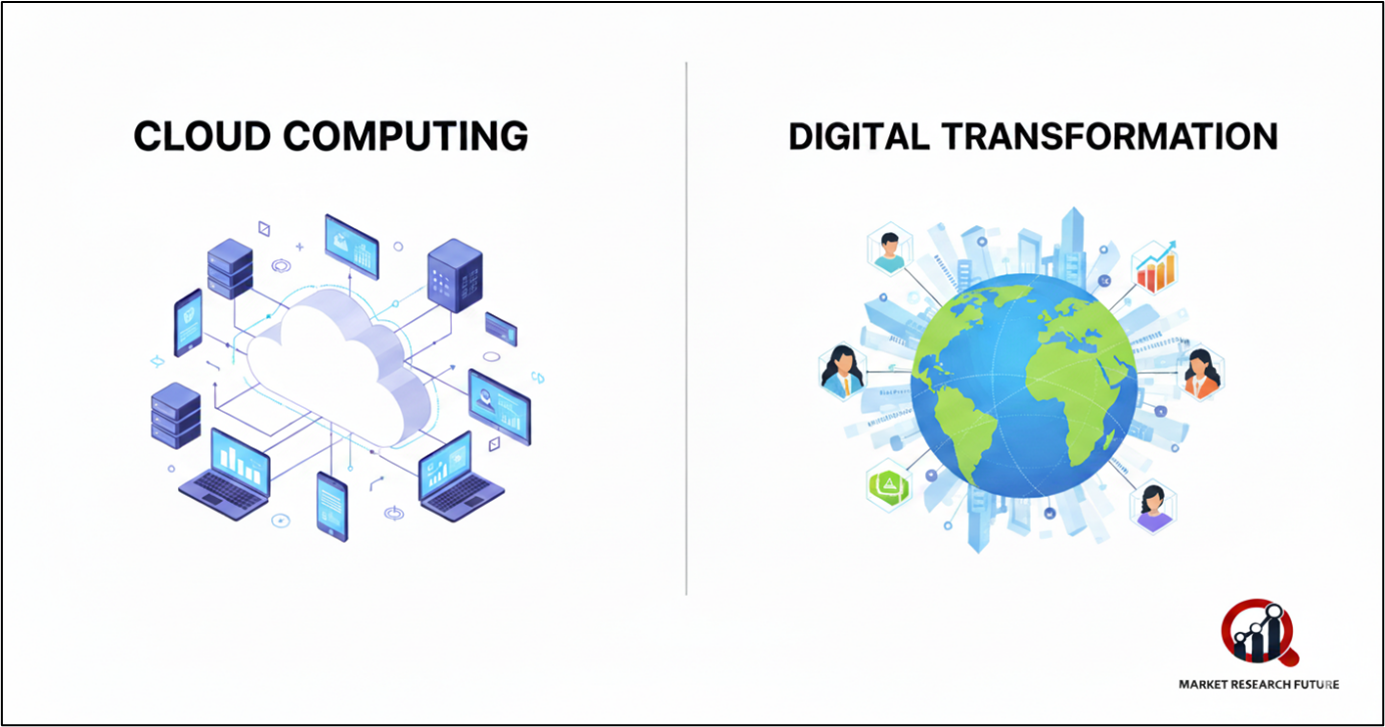 CLOUD COMPUTING

DIGITAL TRANSFORMATION

MARKET RESEARCH FUTURE