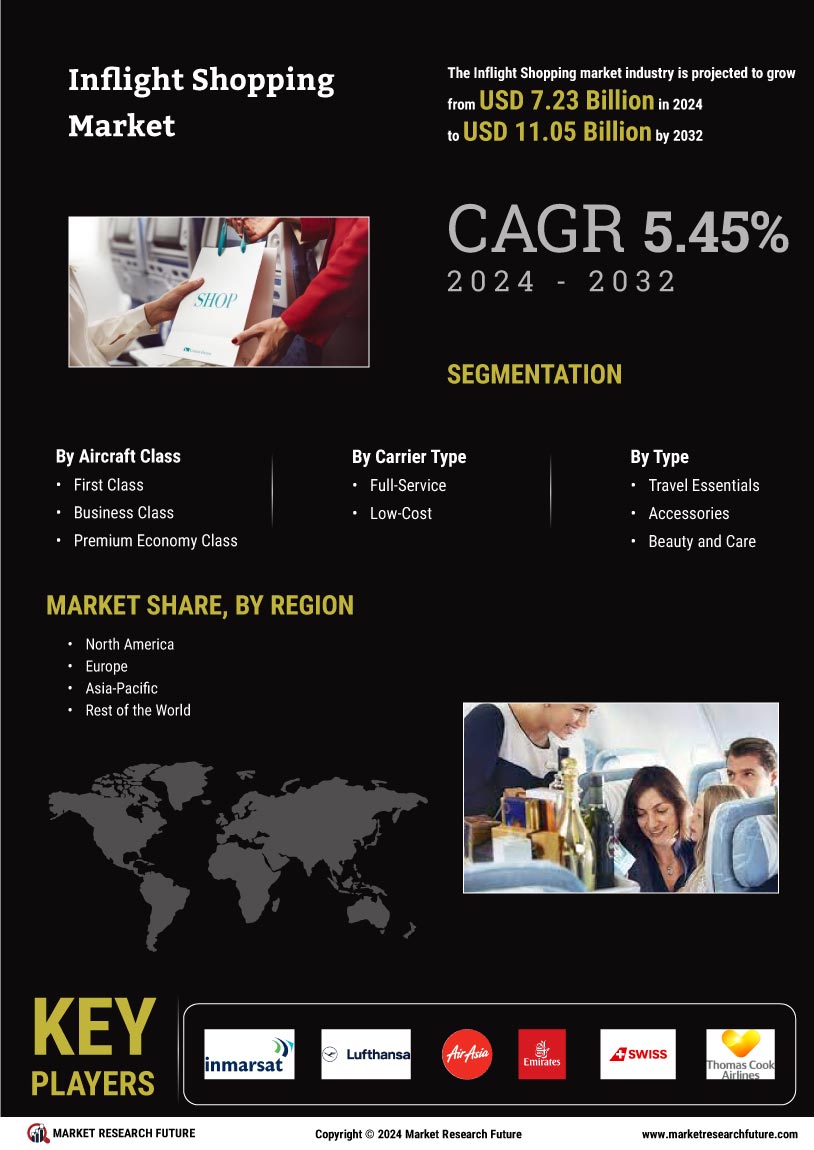 Inflight Shopping Market

The Inflight Shopping market industry is projected to grow from USD 7.23 Billion in 2024 to USD 11.05 Billion by 2032

SHOP

CAGR 5.45%
2024 - 2032

SEGMENTATION

By Aircraft Class
• First Class
• Business Class
• Premium Economy Class

By Carrier Type
• Full-Service
• Low-Cost

By Type
• Travel Essentials
• Accessories
• Beauty and Care

MARKET SHARE, BY REGION
• North America
• Europe
• Asia-Pacific
• Rest of the World

KEY PLAYERS

inmarsat
Lufthansa
AirAsia
Emirates
SWISS
Thomas Cook Airlines

MARKET RESEARCH FUTURE
Copyright © 2024 Market Research Future
www.marketresearchfuture.com