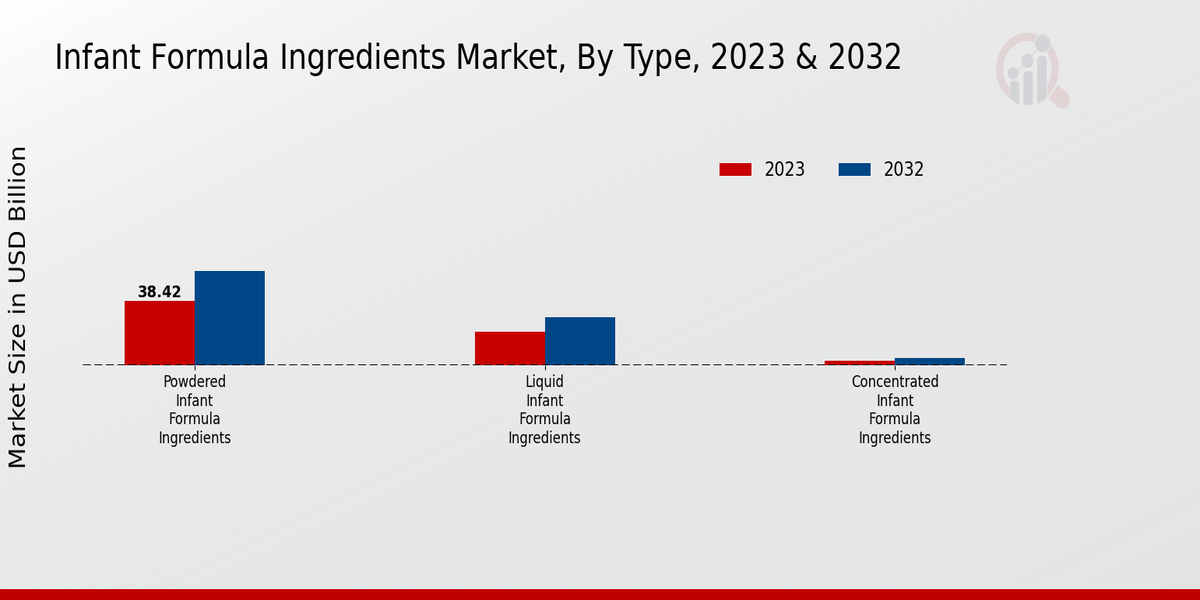 Infant Formula Ingredients Market, By Type, 2023 & 2032

2023
2032

Market Size in USD Billion

38.42

Powdered Infant Formula Ingredients

Liquid Infant Formula Ingredients

Concentrated Infant Formula Ingredients