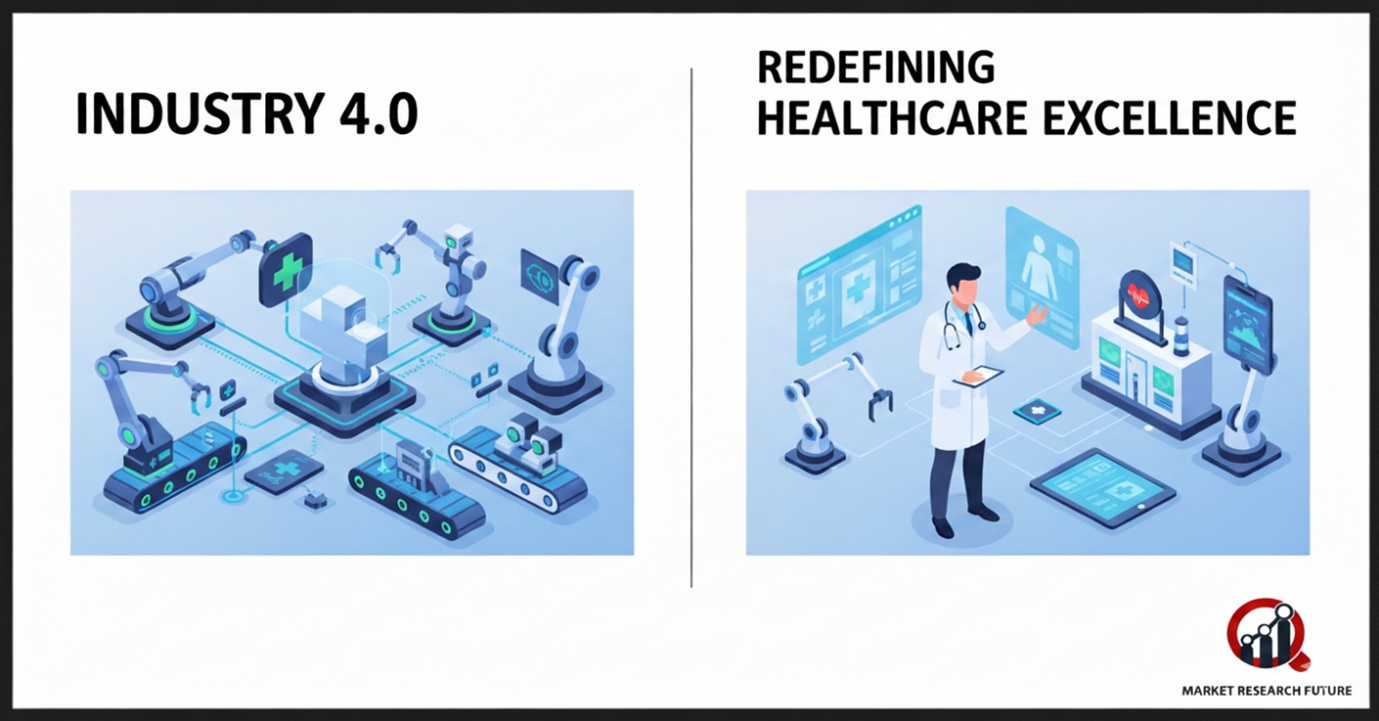 INDUSTRY 4.0

REDEFINING HEALTHCARE EXCELLENCE

MARKET RESEARCH FUTURE