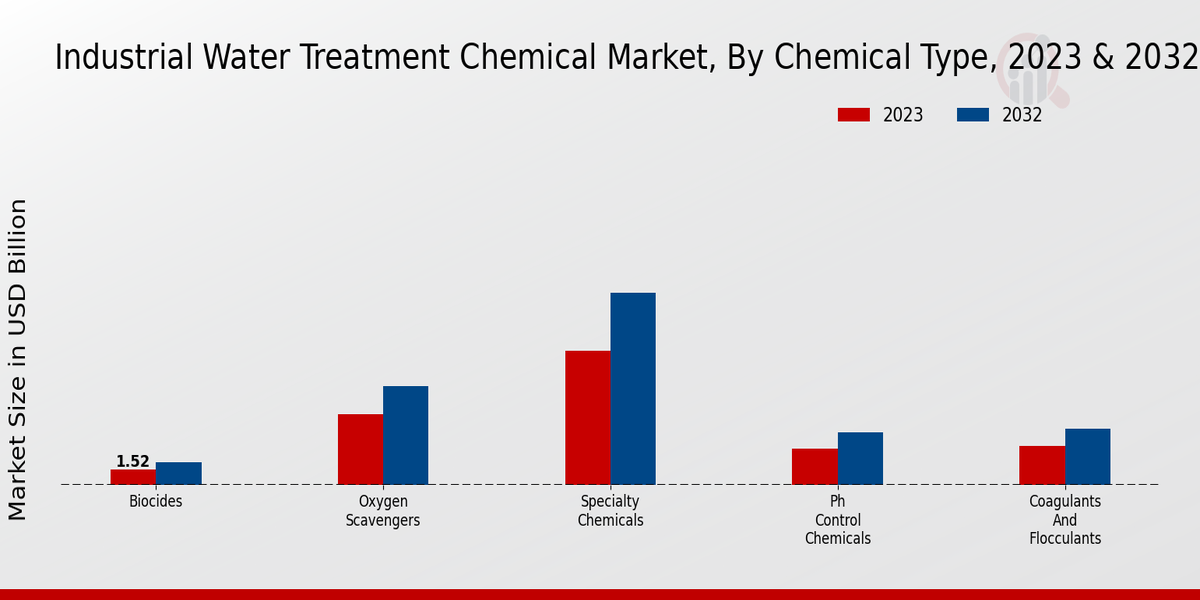 Industrial Water Treatment Chemical Market, By Chemical Type, 2023 & 2032

2023
2032

Market Size in USD Billion

1.52

Biocides
Oxygen Scavengers
Specialty Chemicals
Ph Control Chemicals
Coagulants And Flocculants