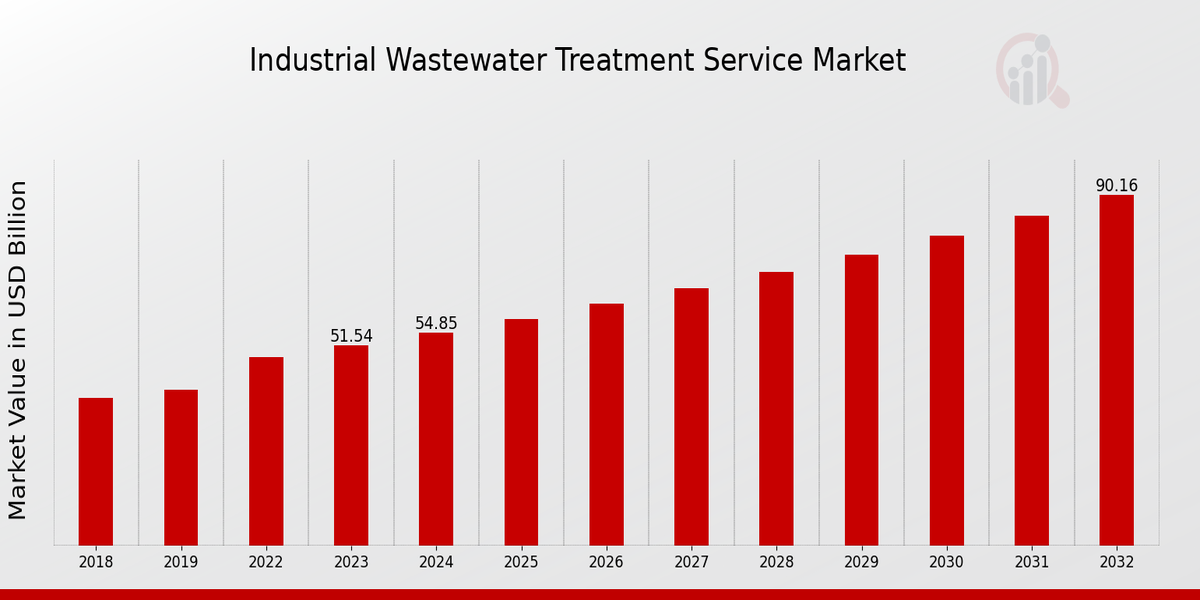 Industrial Wastewater Treatment Service Market

Market Value in USD Billion

51.54
54.85
90.16

2018
2019
2022
2023
2024
2025
2026
2027
2028
2029
2030
2031
2032